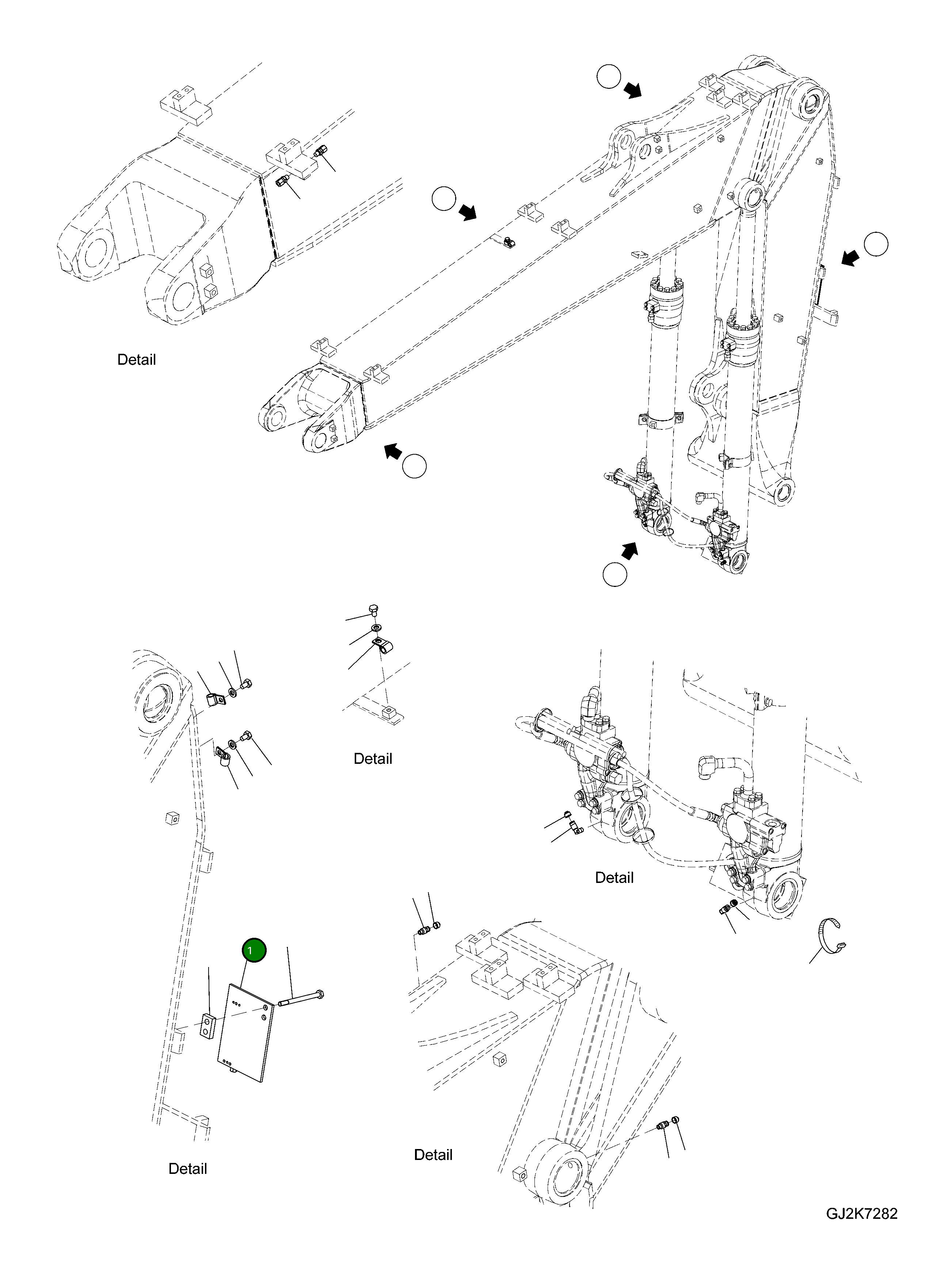 Detail

Detail

Detail

1

Detail

Detail

GJ2K7282