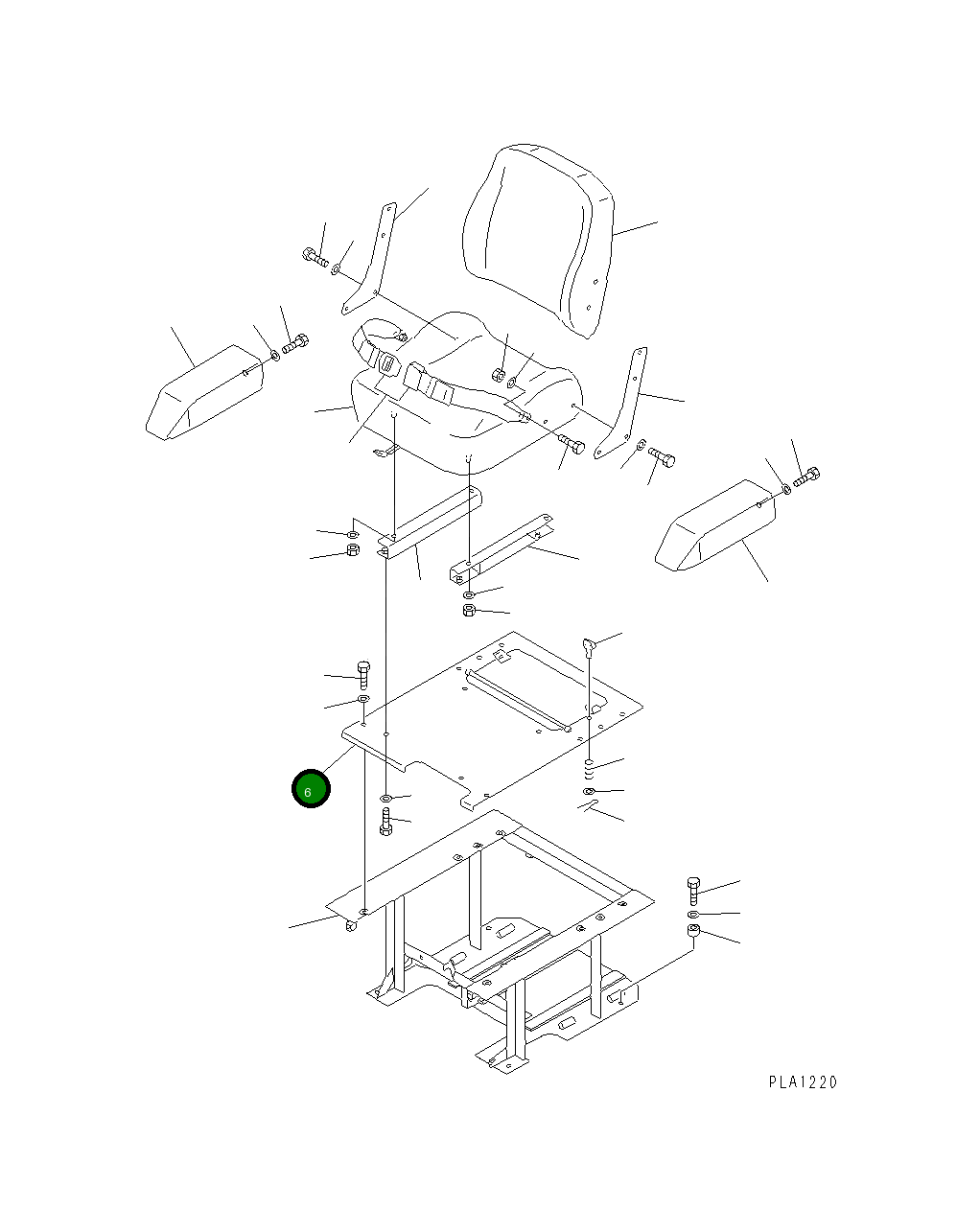 6

PLA1220