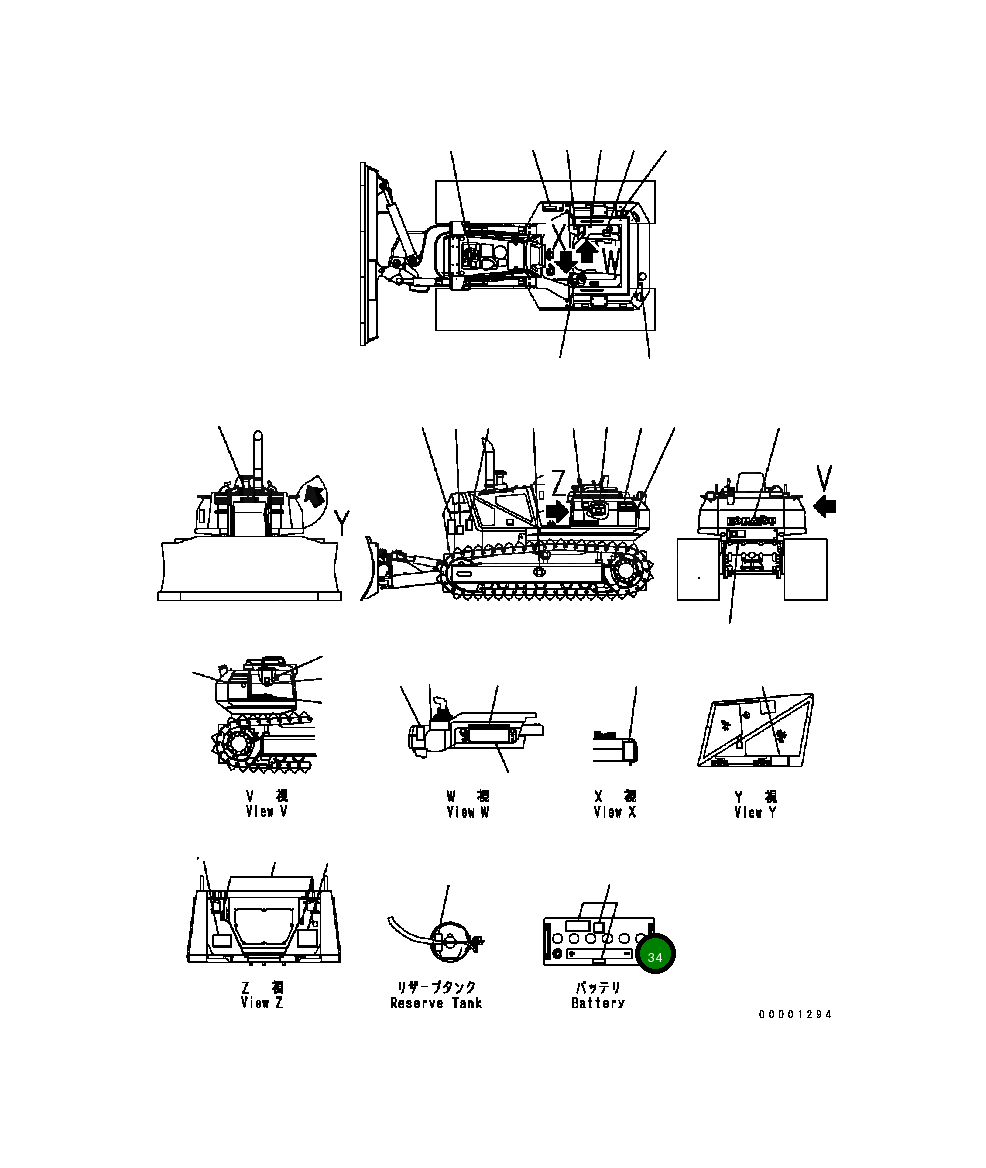 X
W
Y
Z
V
V 視
View V
W 視
View W
X 視
View X
Y 視
View Y
Z 視
View Z
リザーブタンク
Reserve Tank
バッテリ
Battery
34
00001294