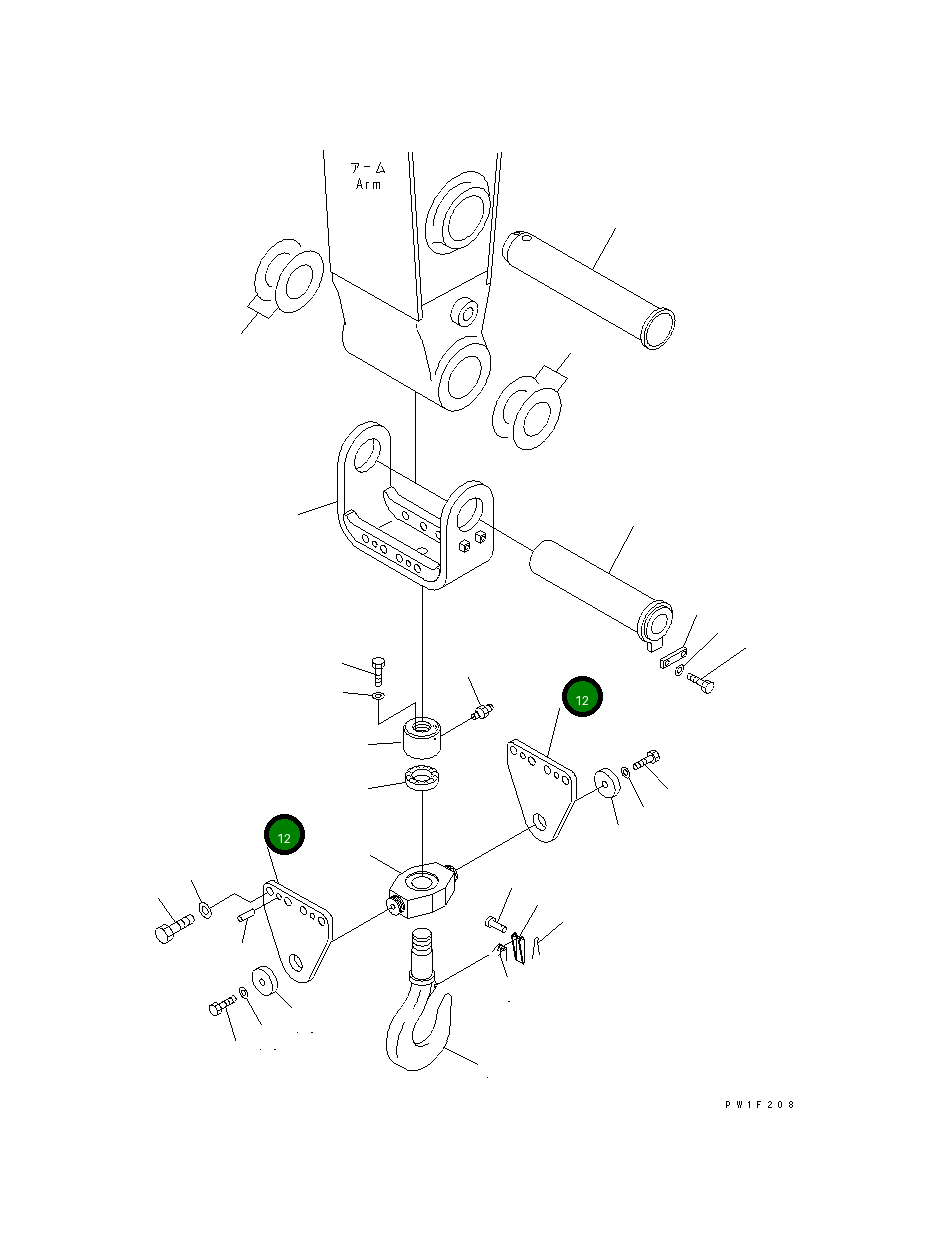 アーム
Arm

12

12

PW1F208