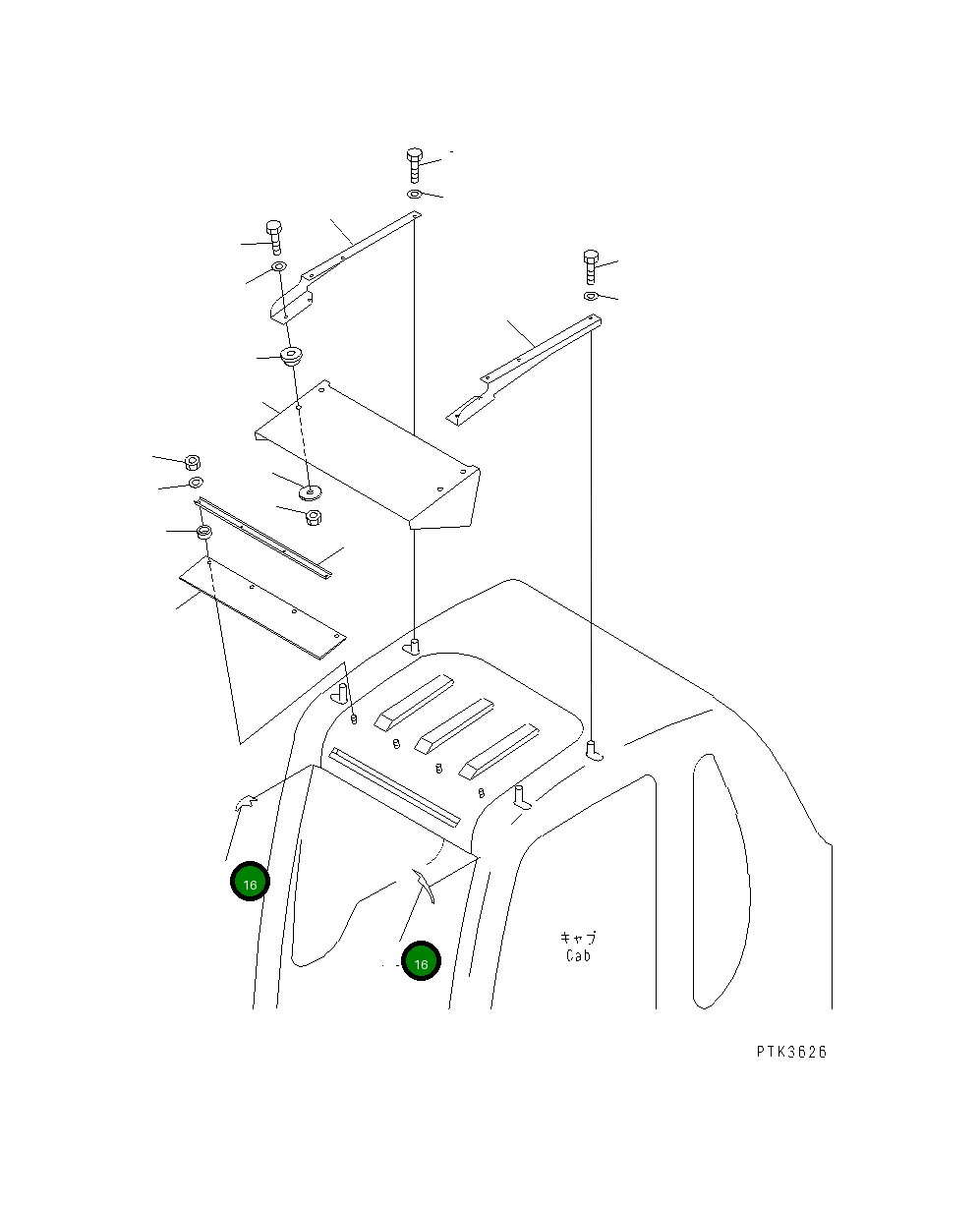 16

16

キャブ
Cab

PTK3626