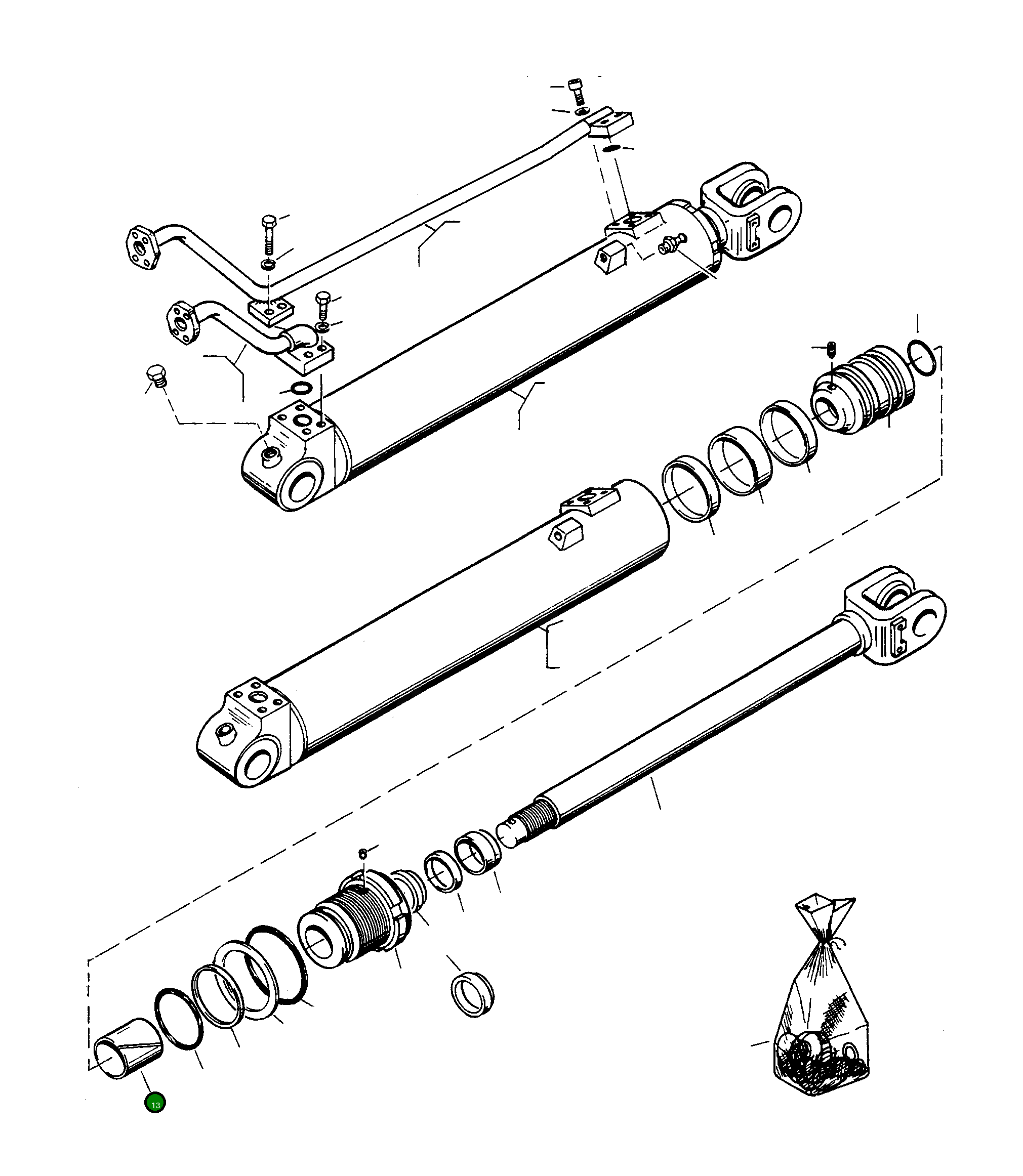 13