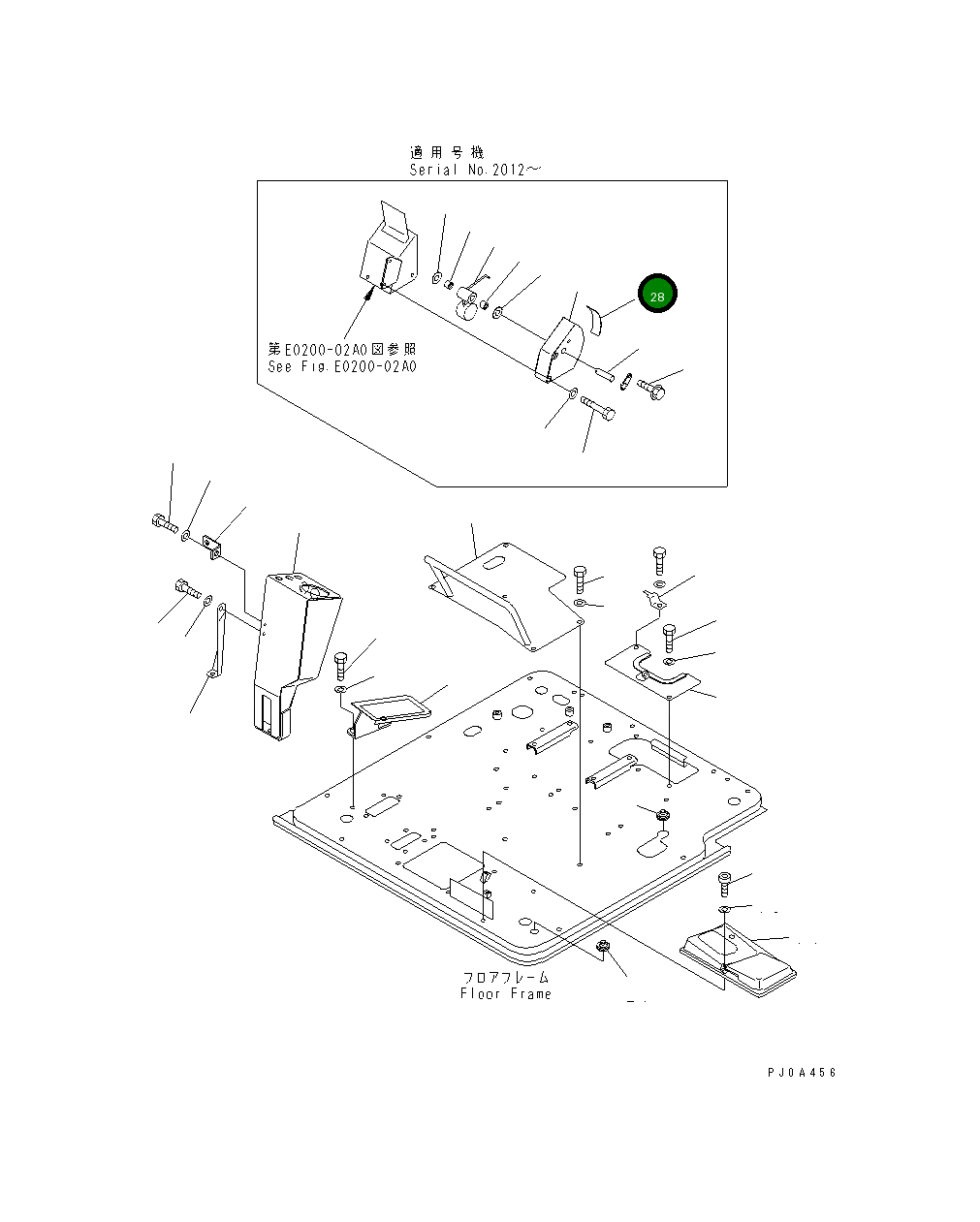 適用号機
Serial No.2012～

28

第E0200-02A0図参照
See Fig.E0200-02A0

フロアフレーム
Floor Frame

PJ0A456