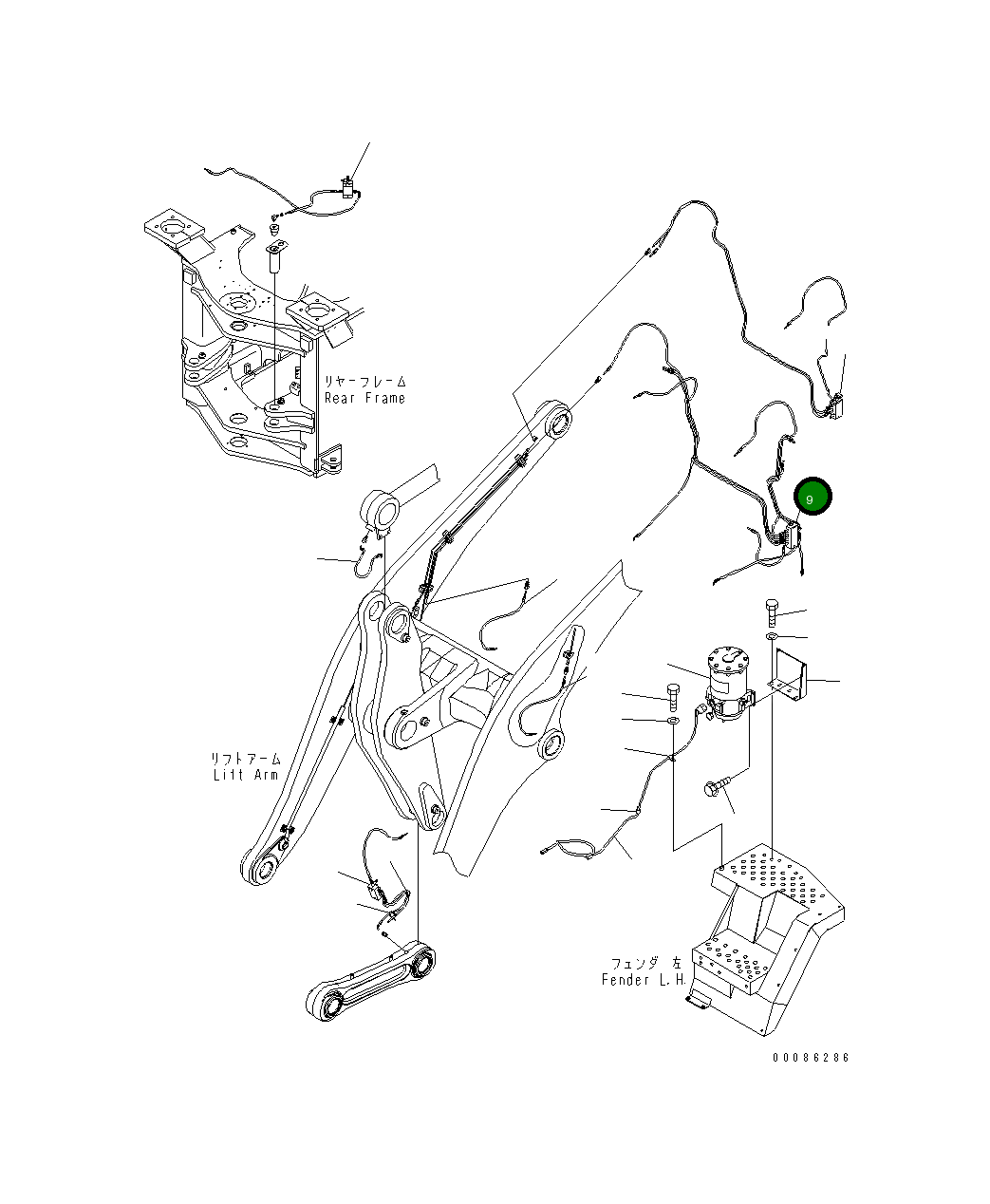 リヤーフレーム
Rear Frame

9

リフトアーム
Lift Arm

フェンダ 左
Fender L.H.

00086286