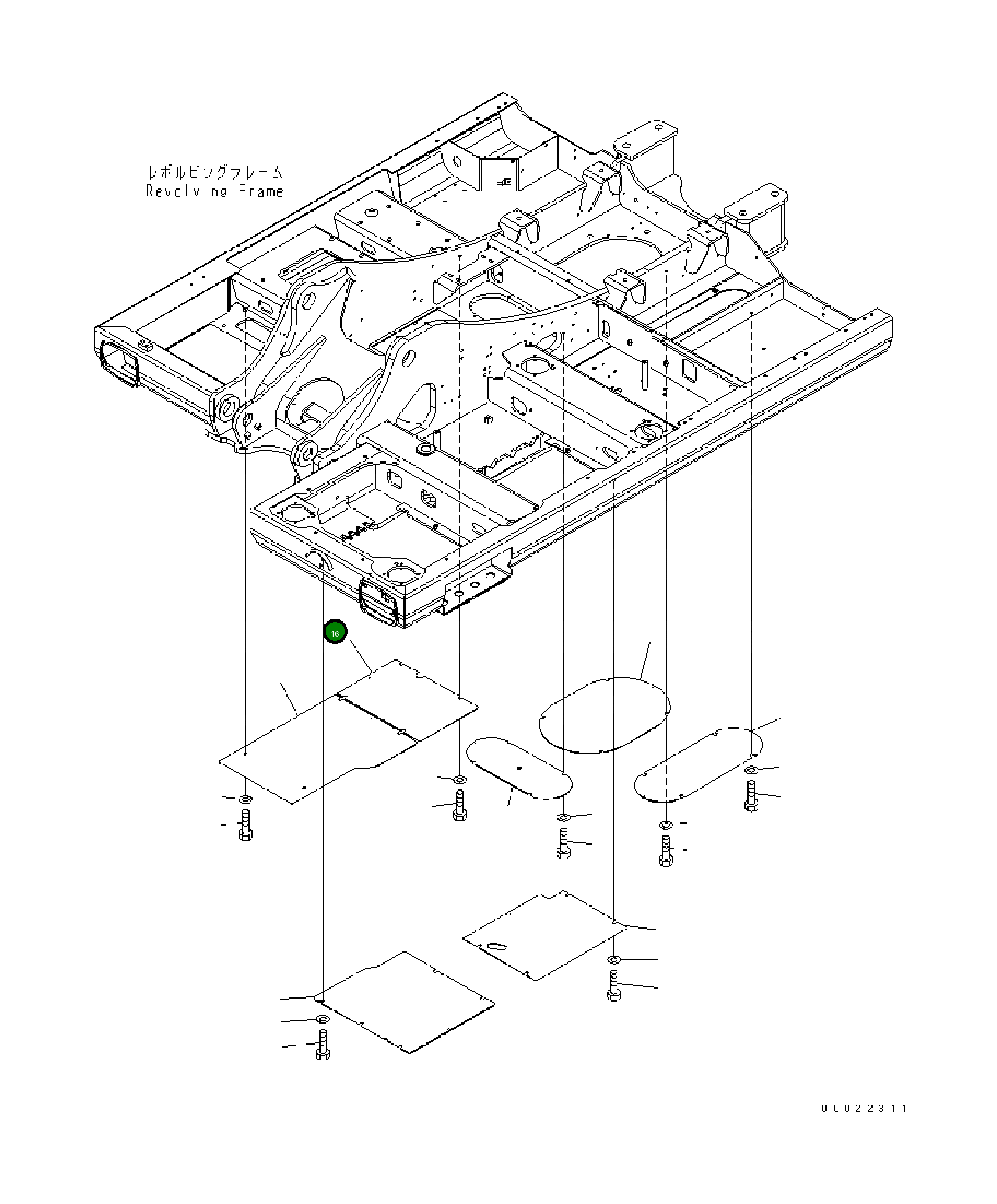 レボルビングフレーム
Revolving Frame

16

00022311