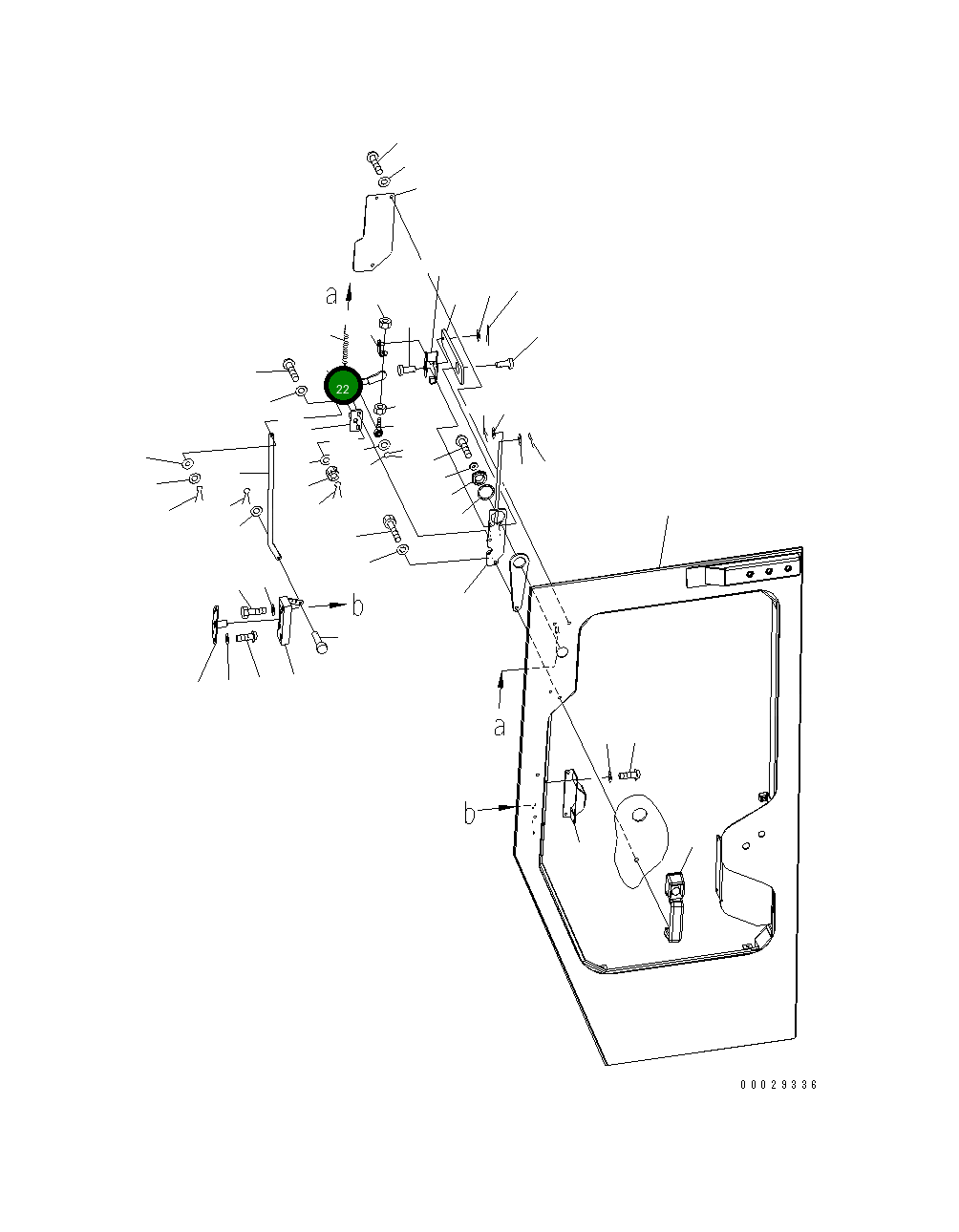 a
22
b
a
b
00029336