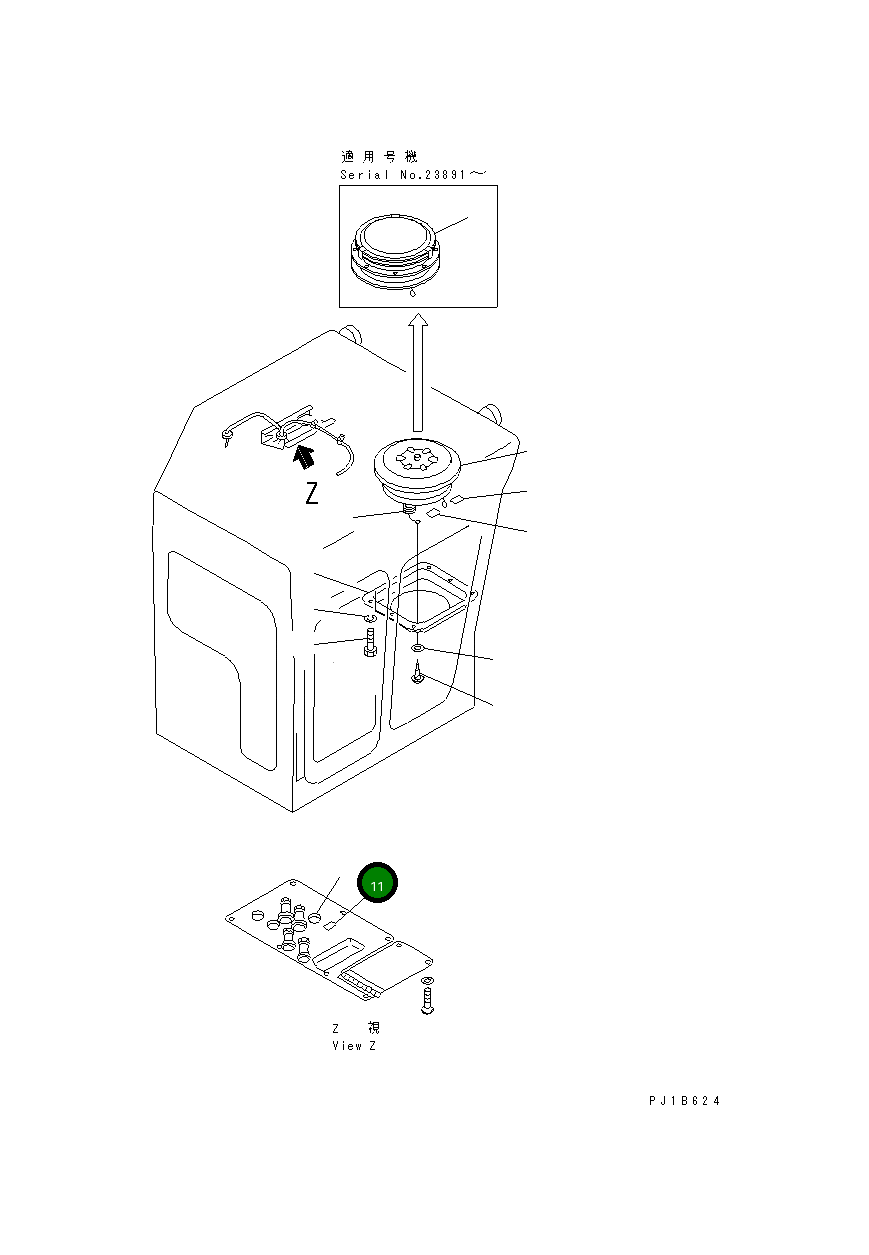 適用号機
Serial No.23891～

Z

11

Z 視
View Z

PJ1B624