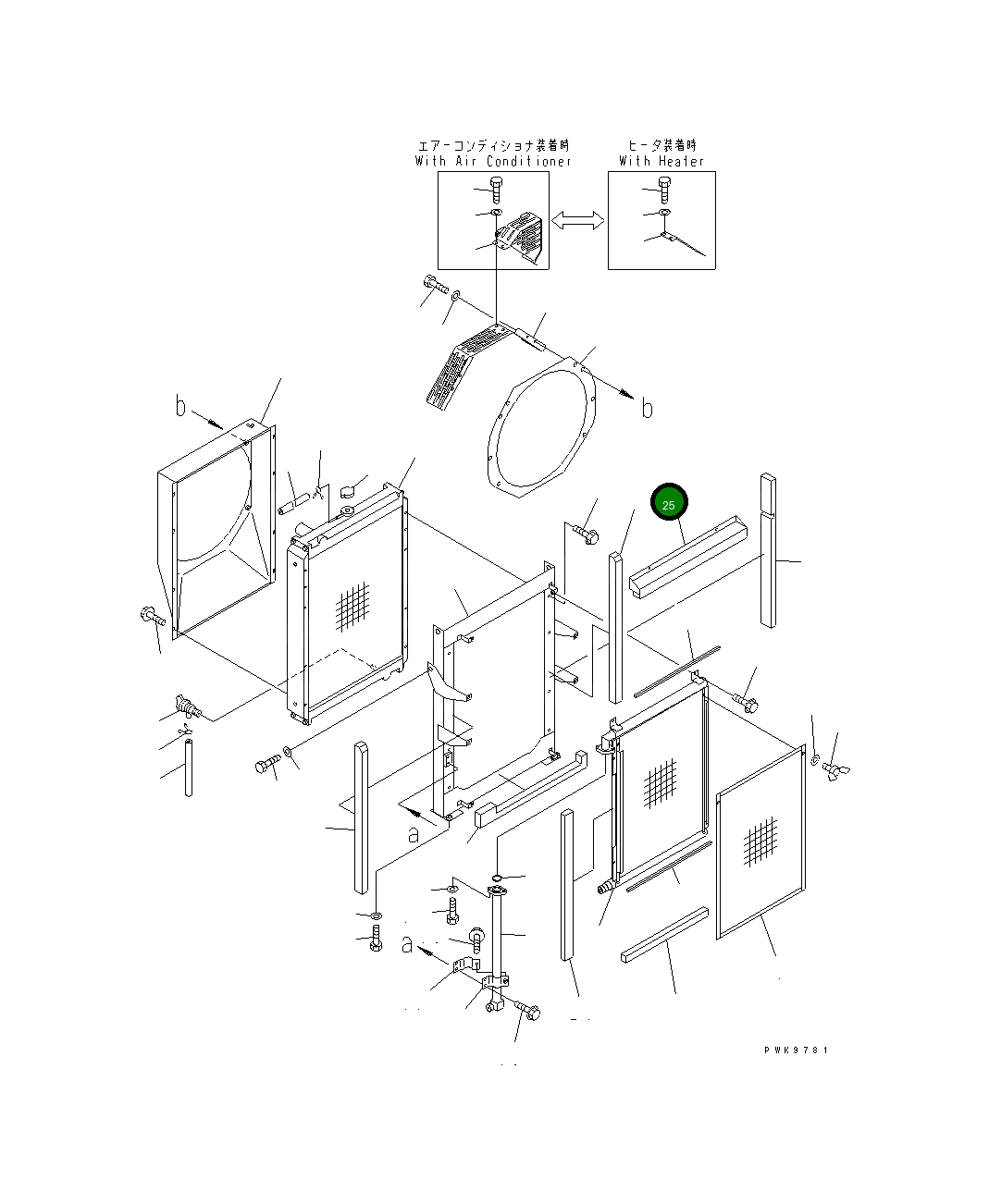 エアーコンディショナ装着時
With Air Conditioner

ヒータ装着時
With Heater

b

b

25

a

a

PWK9781