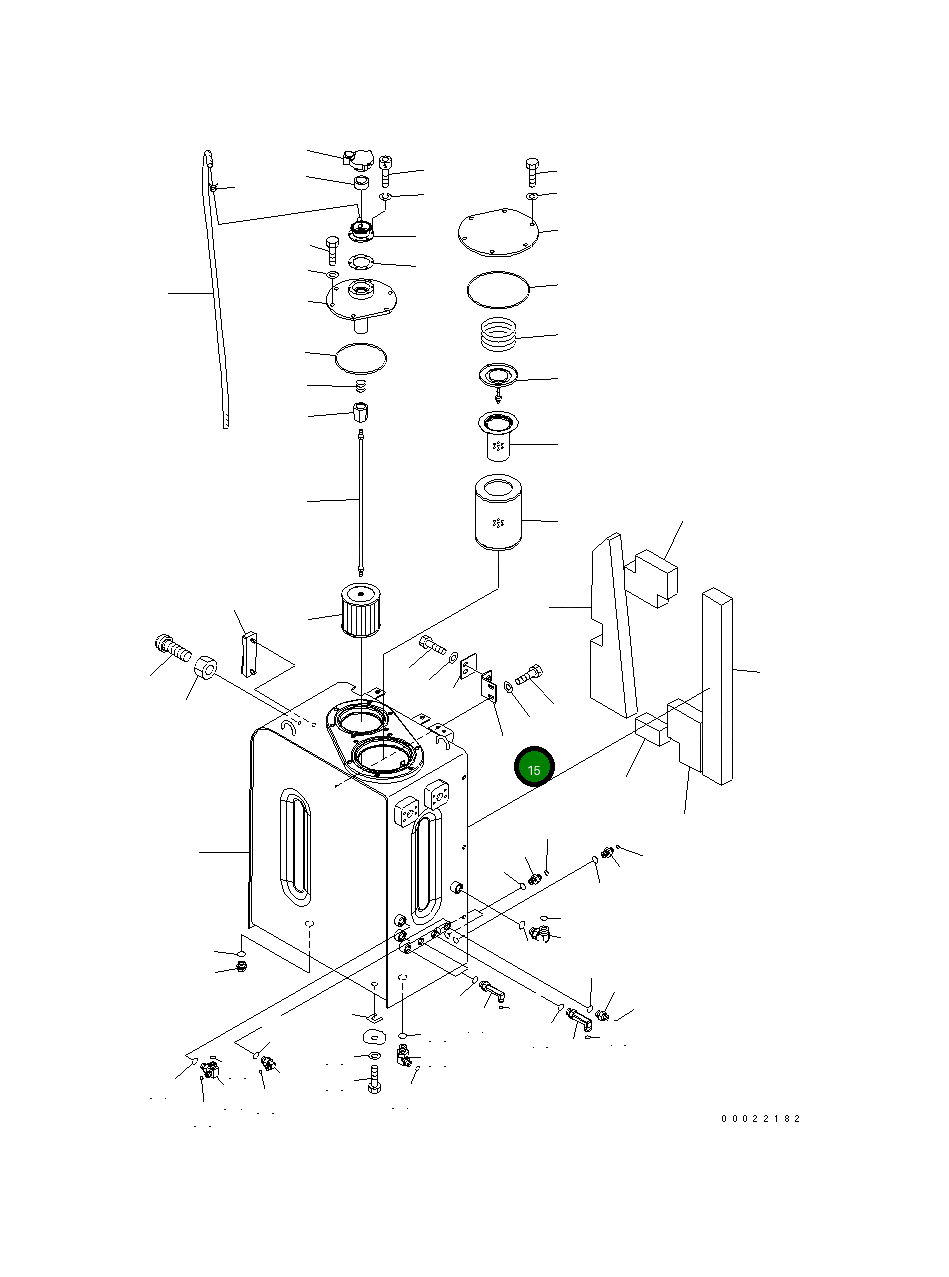 15

00022182