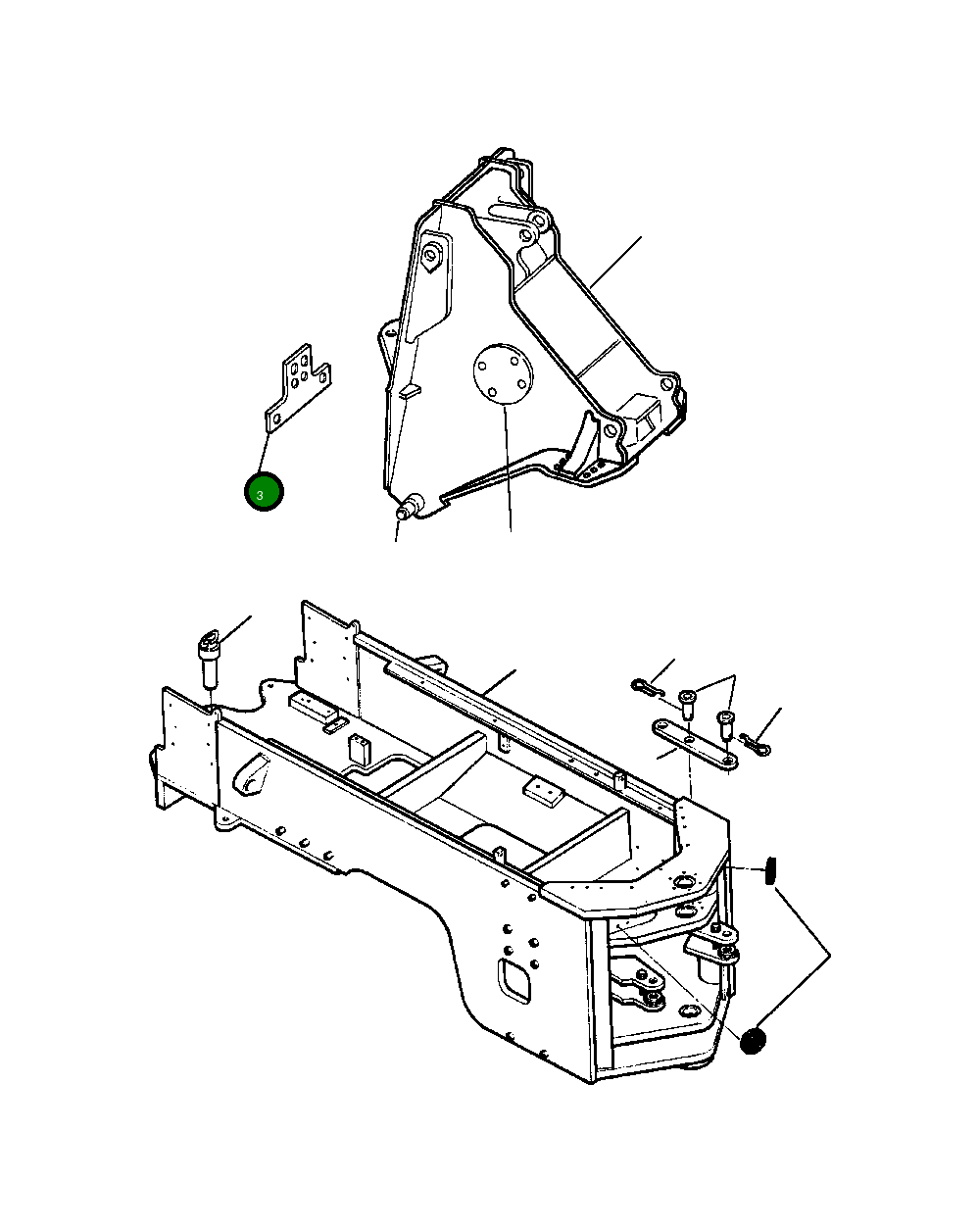 3