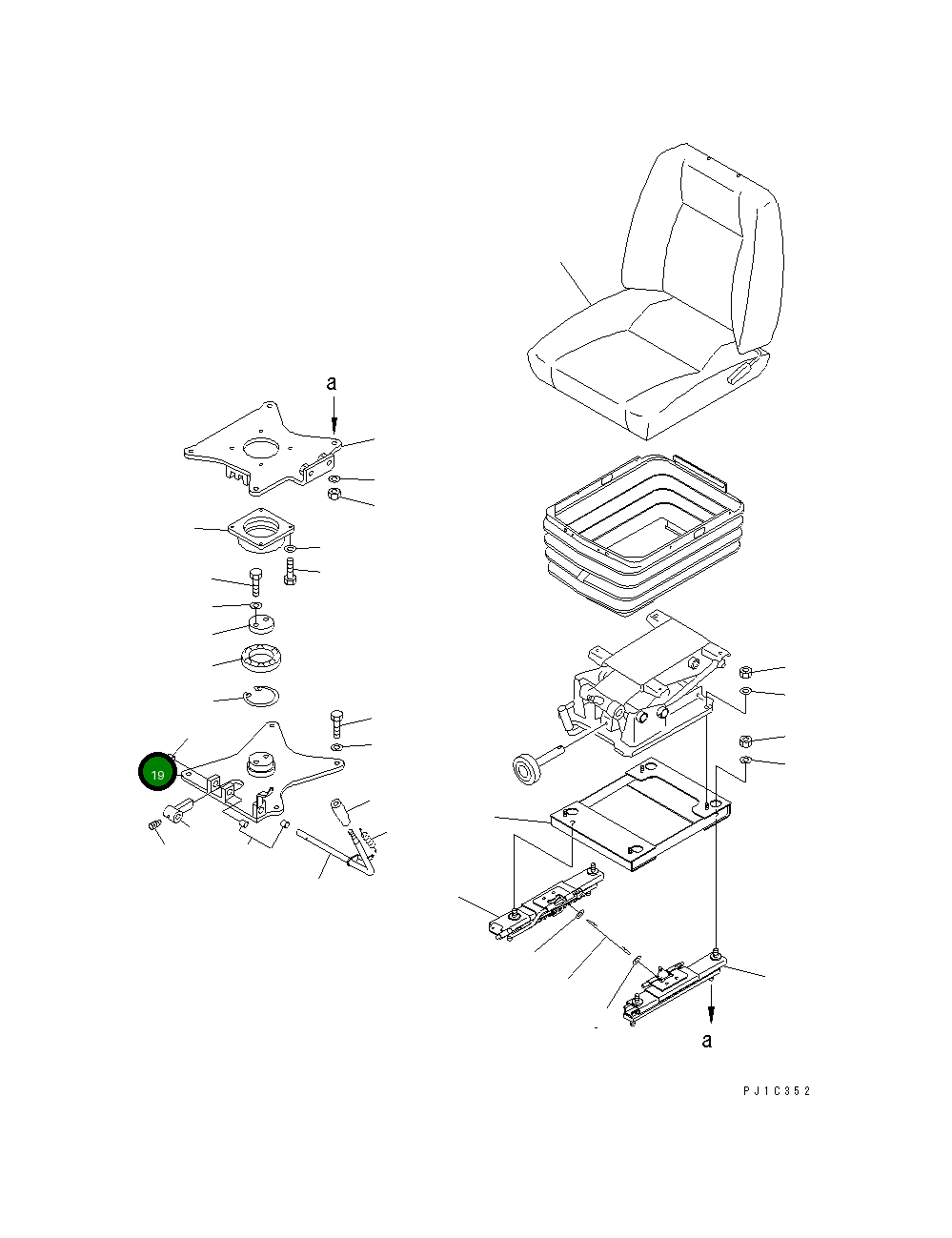 a
19
a
PJ1C352