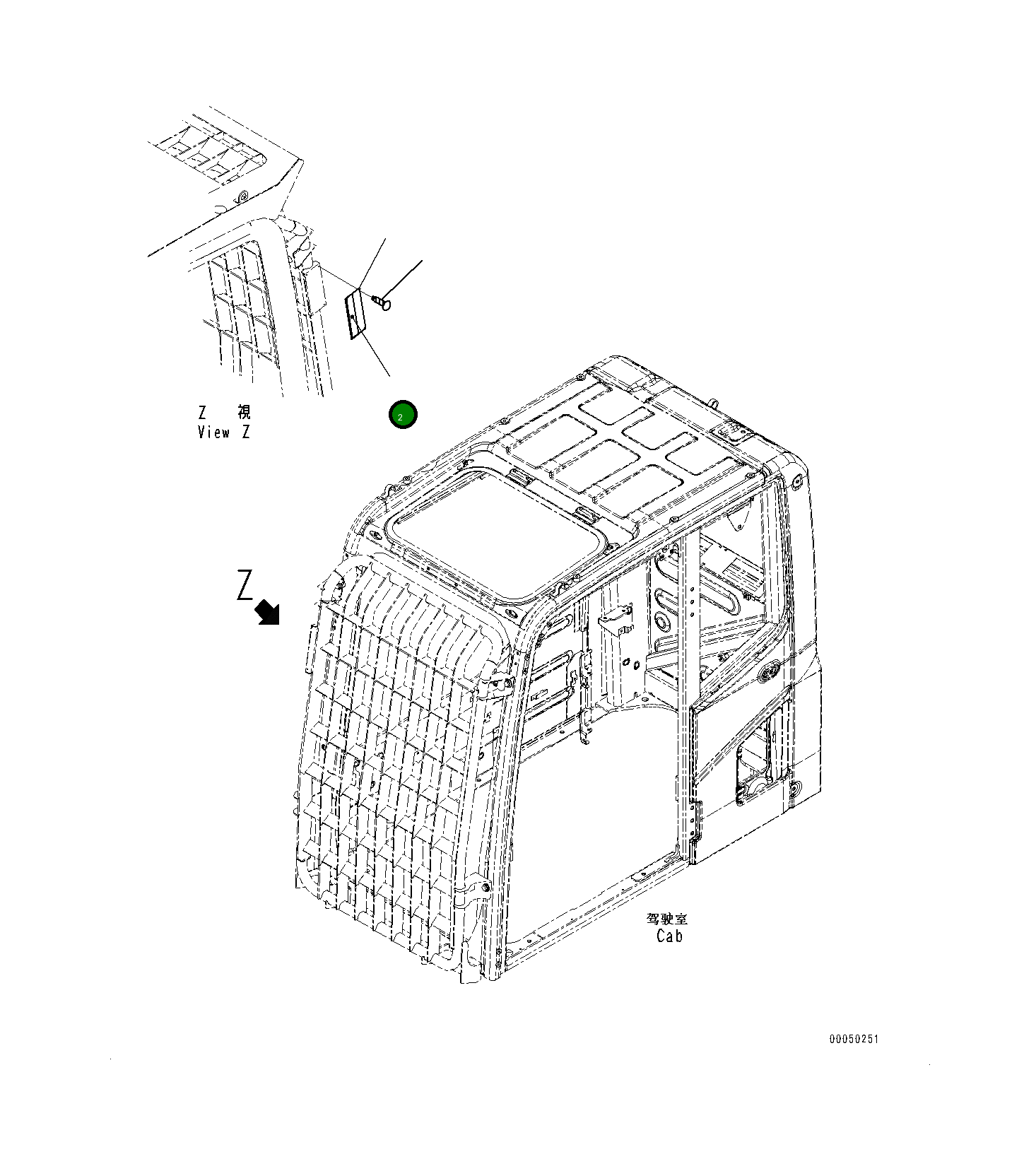 Z 視
View Z

2

Z

驾驶室
Cab

00050251