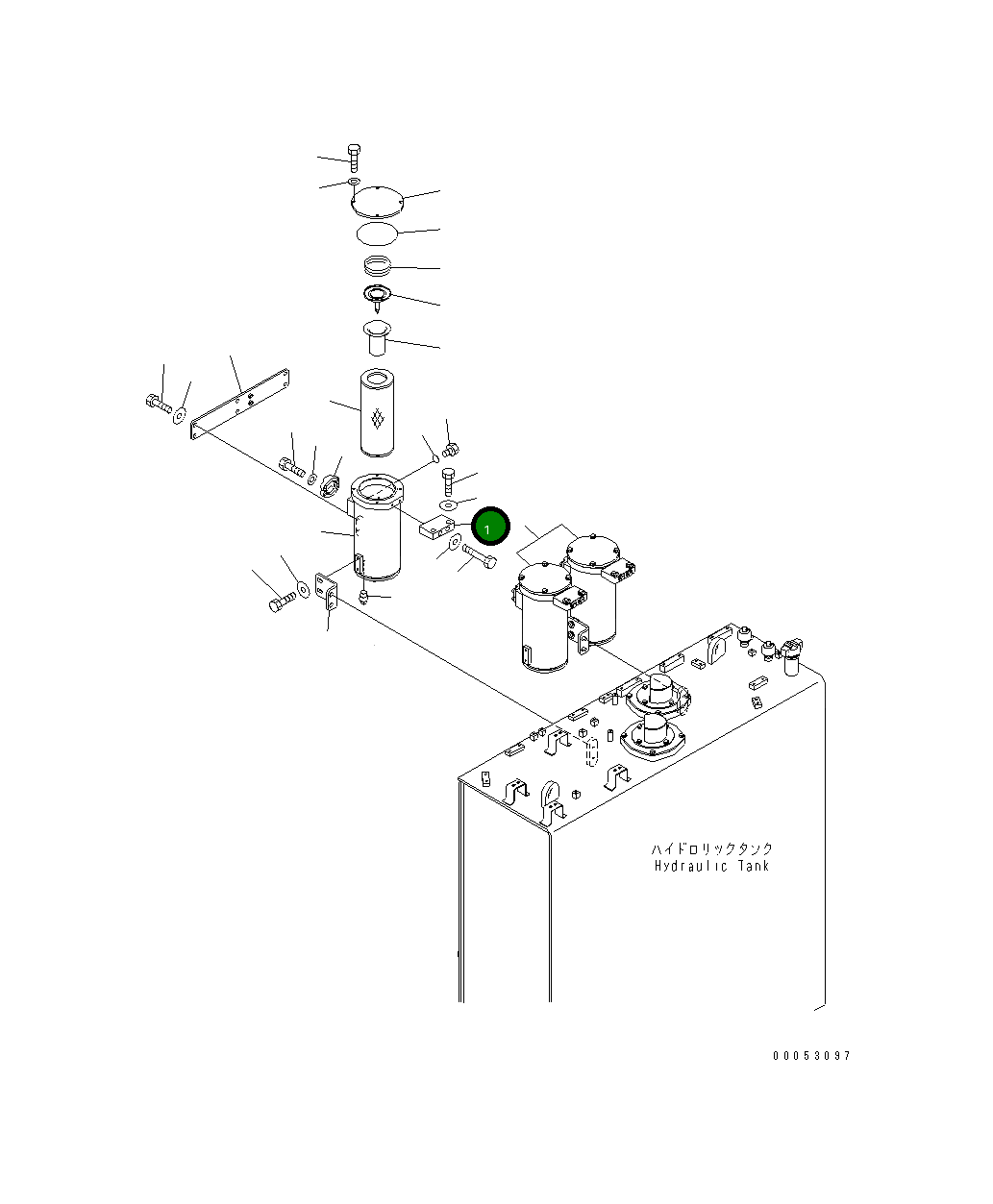 1

ハイドロリックタンク
Hydraulic Tank

00053097