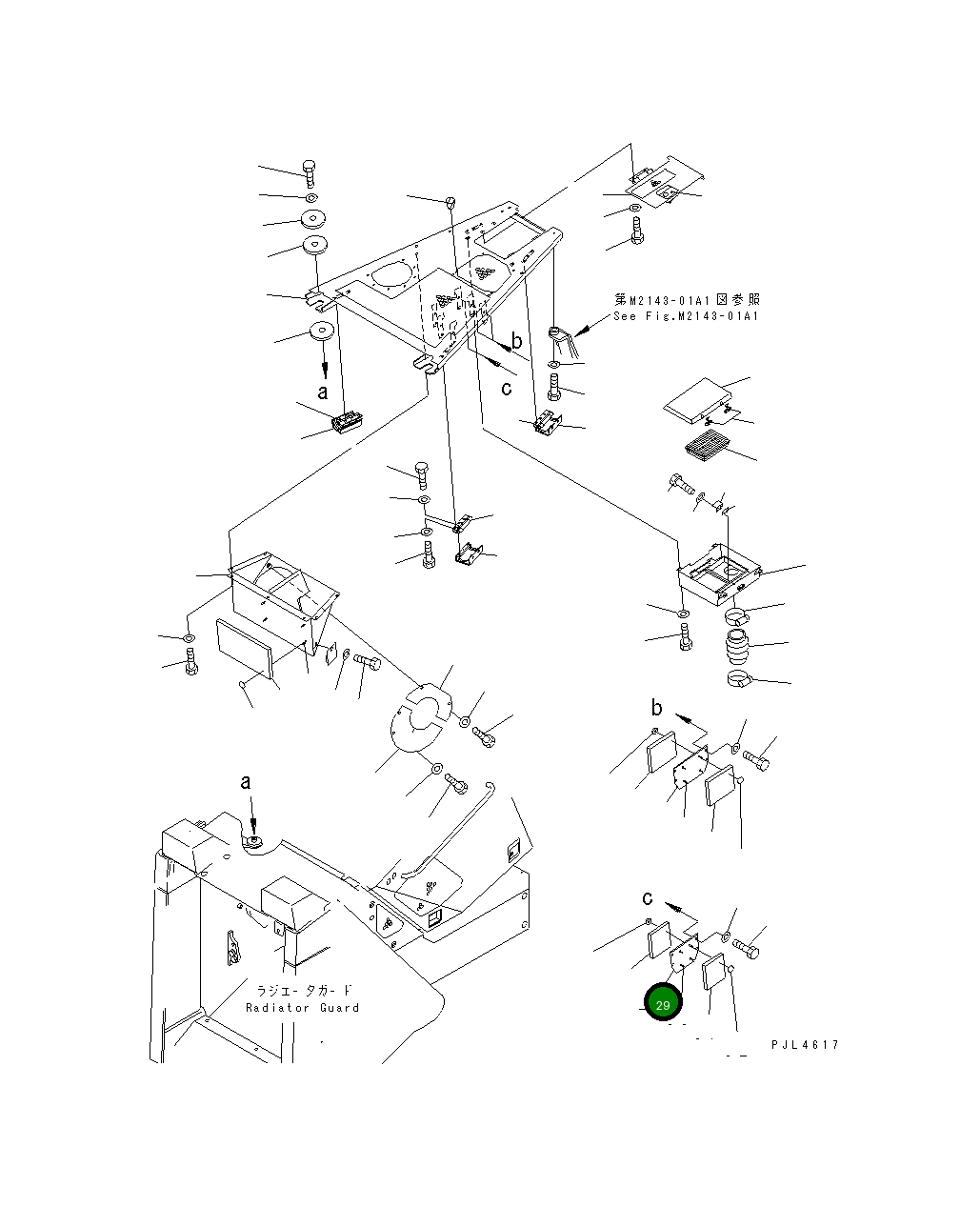 第M2143-01A1図参照
See Fig.M2143-01A1

b
c
a

b

a

c

ラジエータガード
Radiator Guard

29

PJL4617