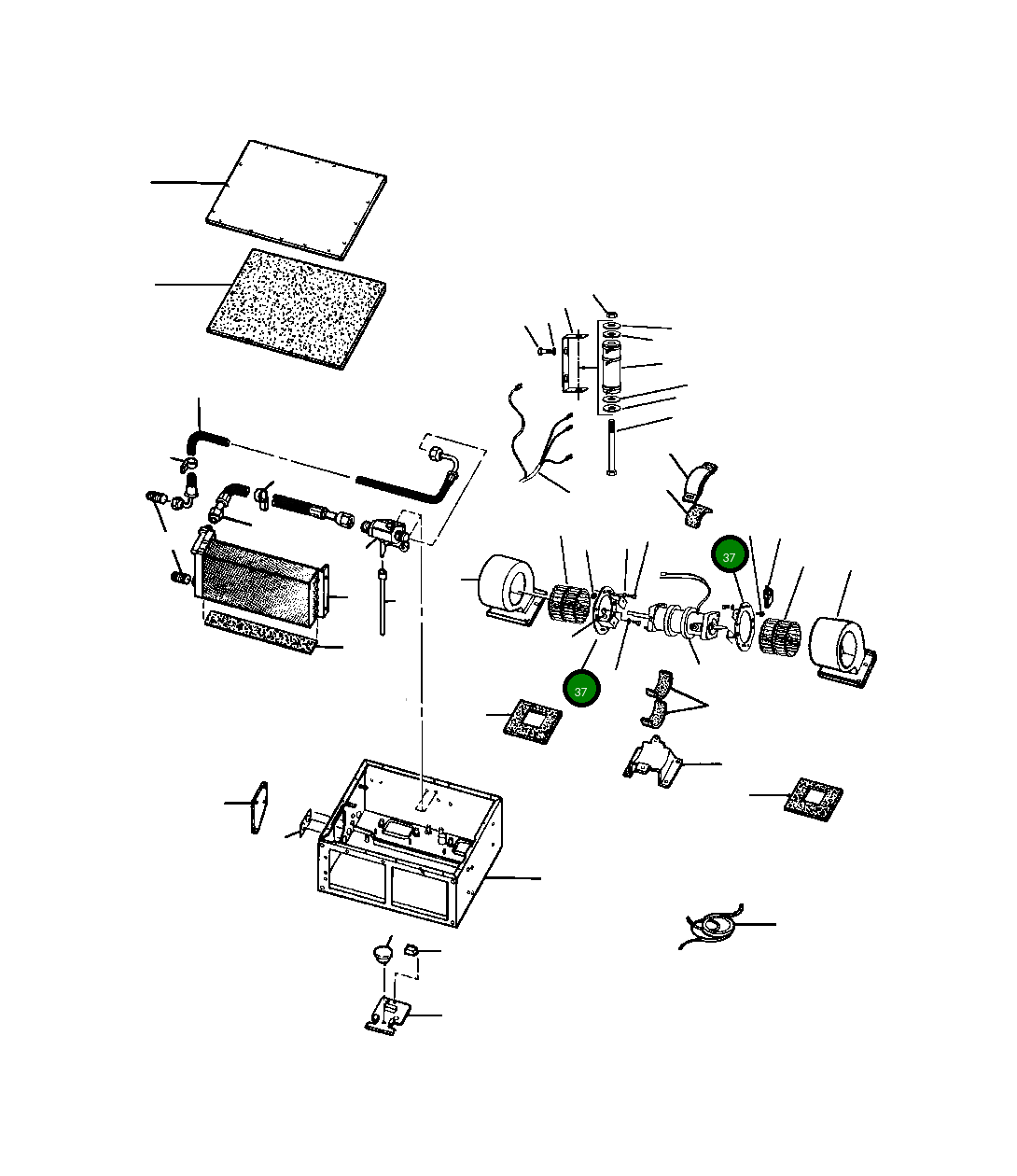 37

37