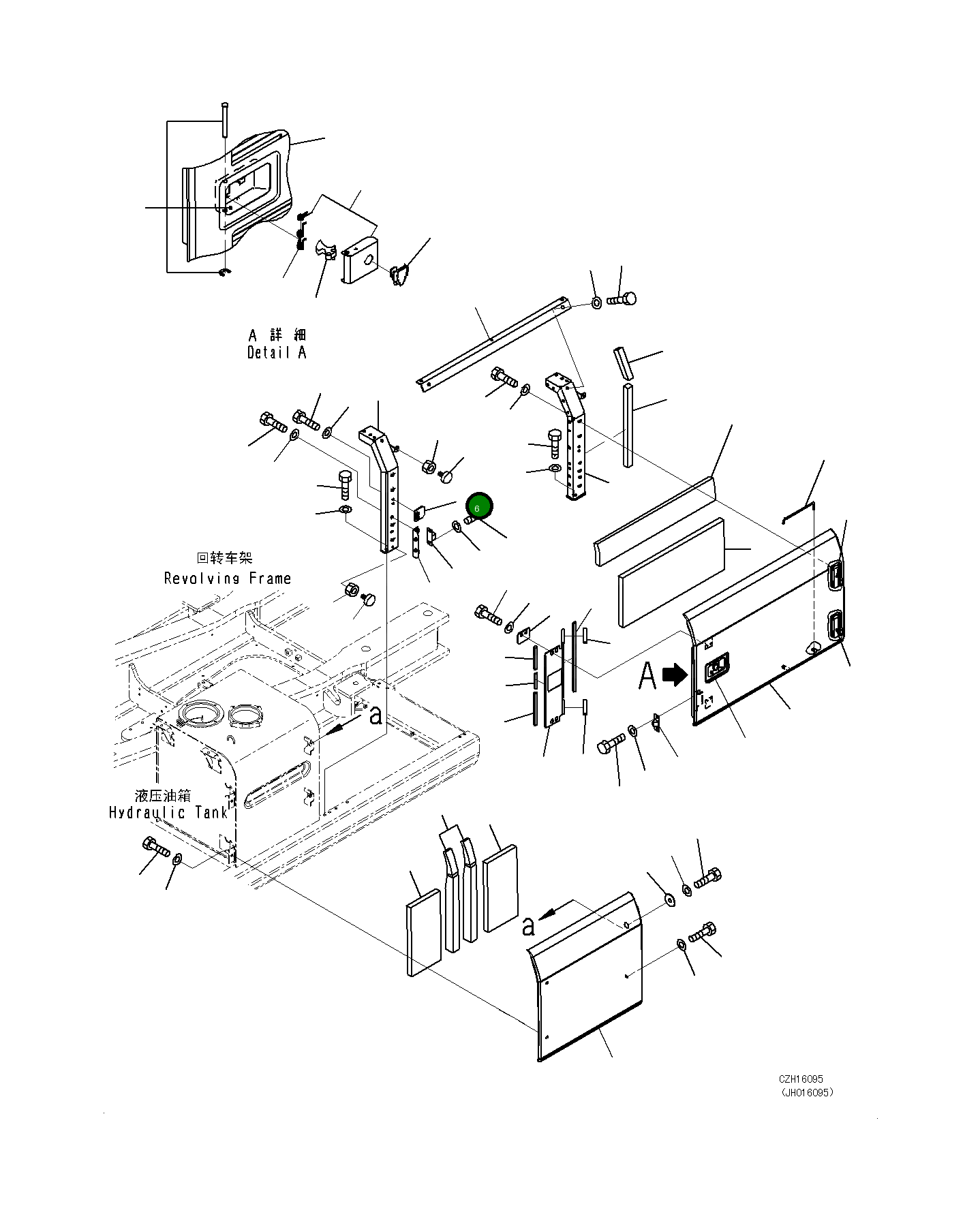 A 詳 細
Detail A

6

回转车架
Revolving Frame

A

a

液压油箱
Hydraulic Tank

a

CZH16095
(JH016095)