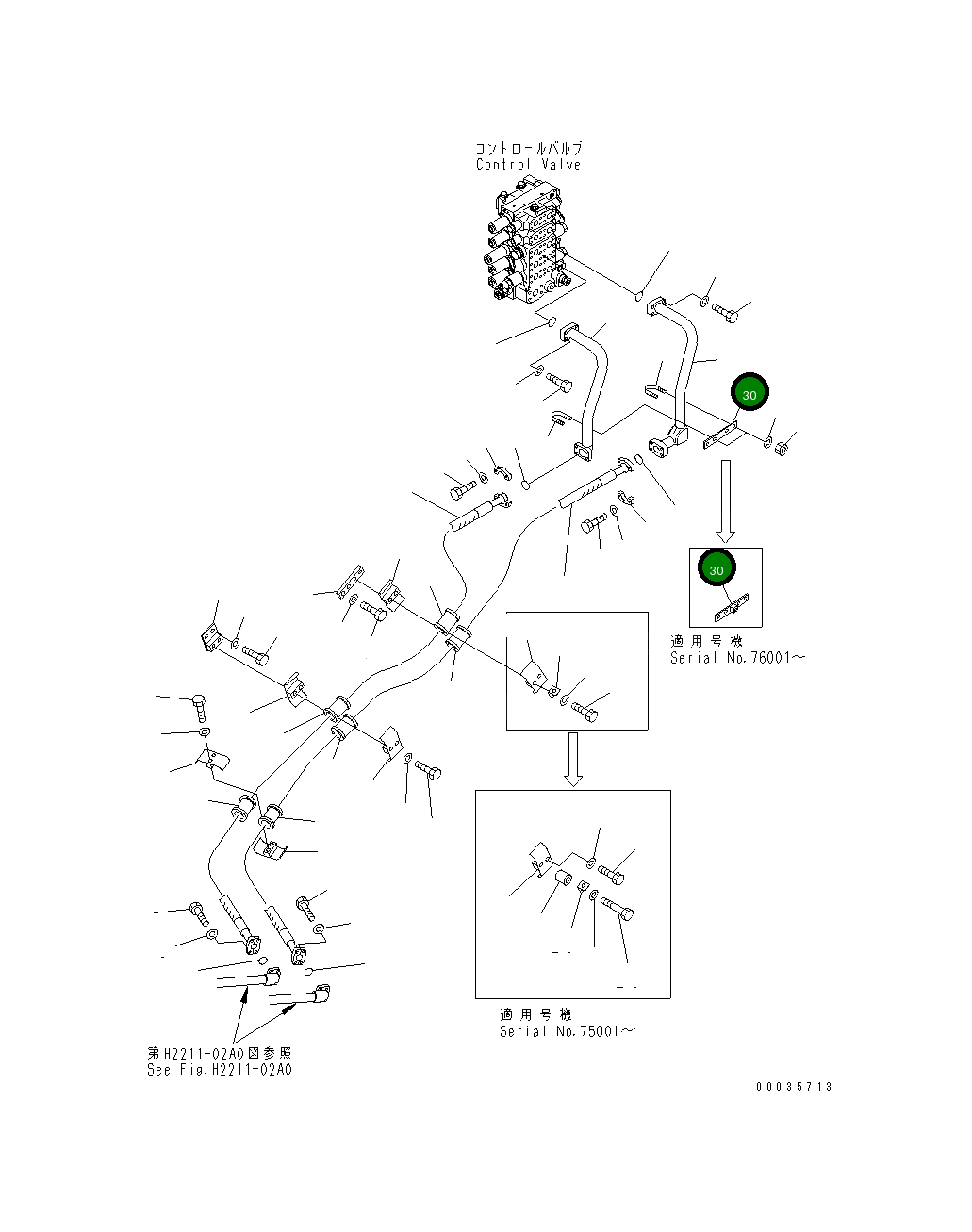 コントロールバルブ
Control Valve

30

30

適用号機
Serial No.76001～

適用号機
Serial No.75001～

第H2211-02A0図参照
See Fig.H2211-02A0

00035713