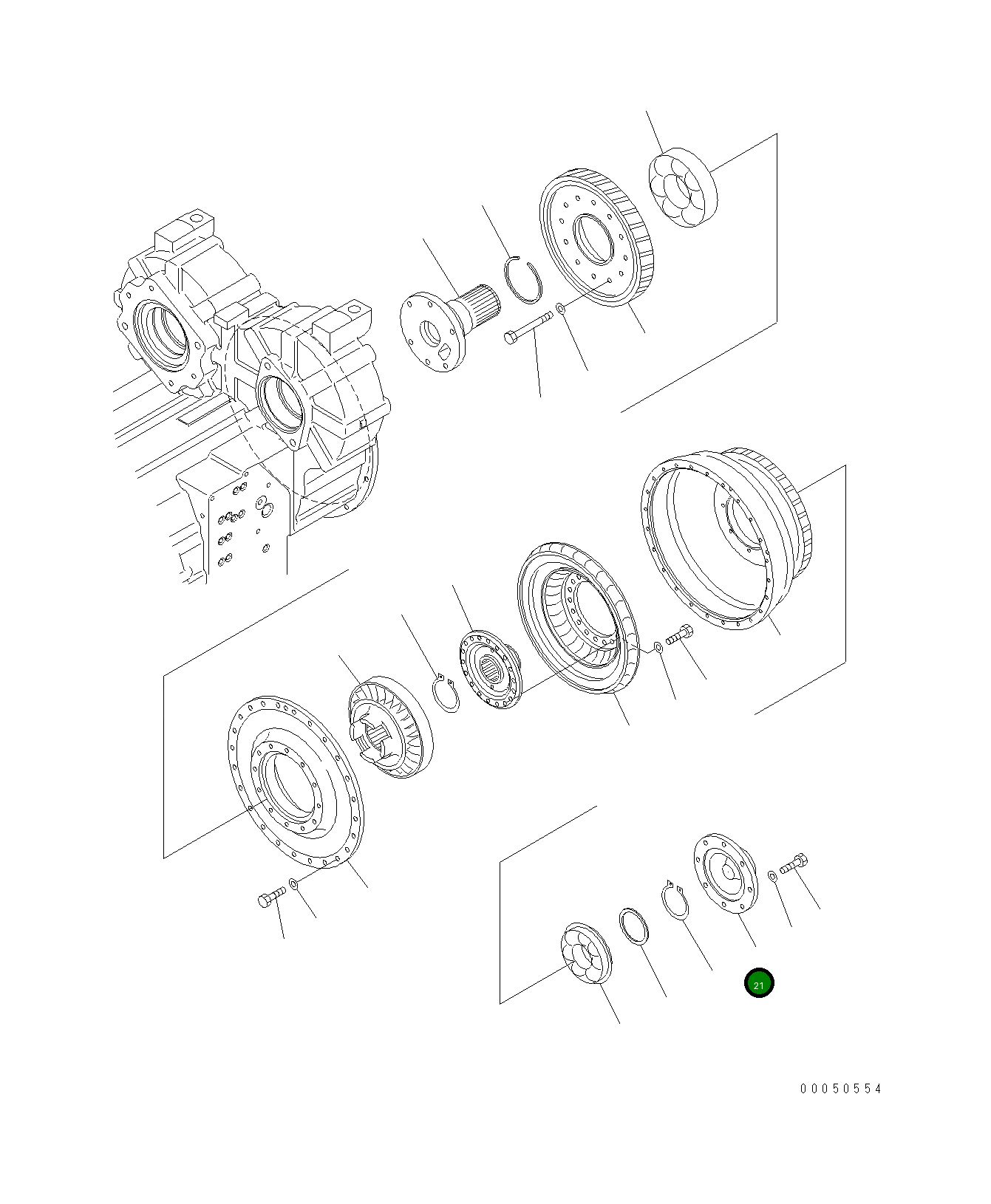 21

00050554