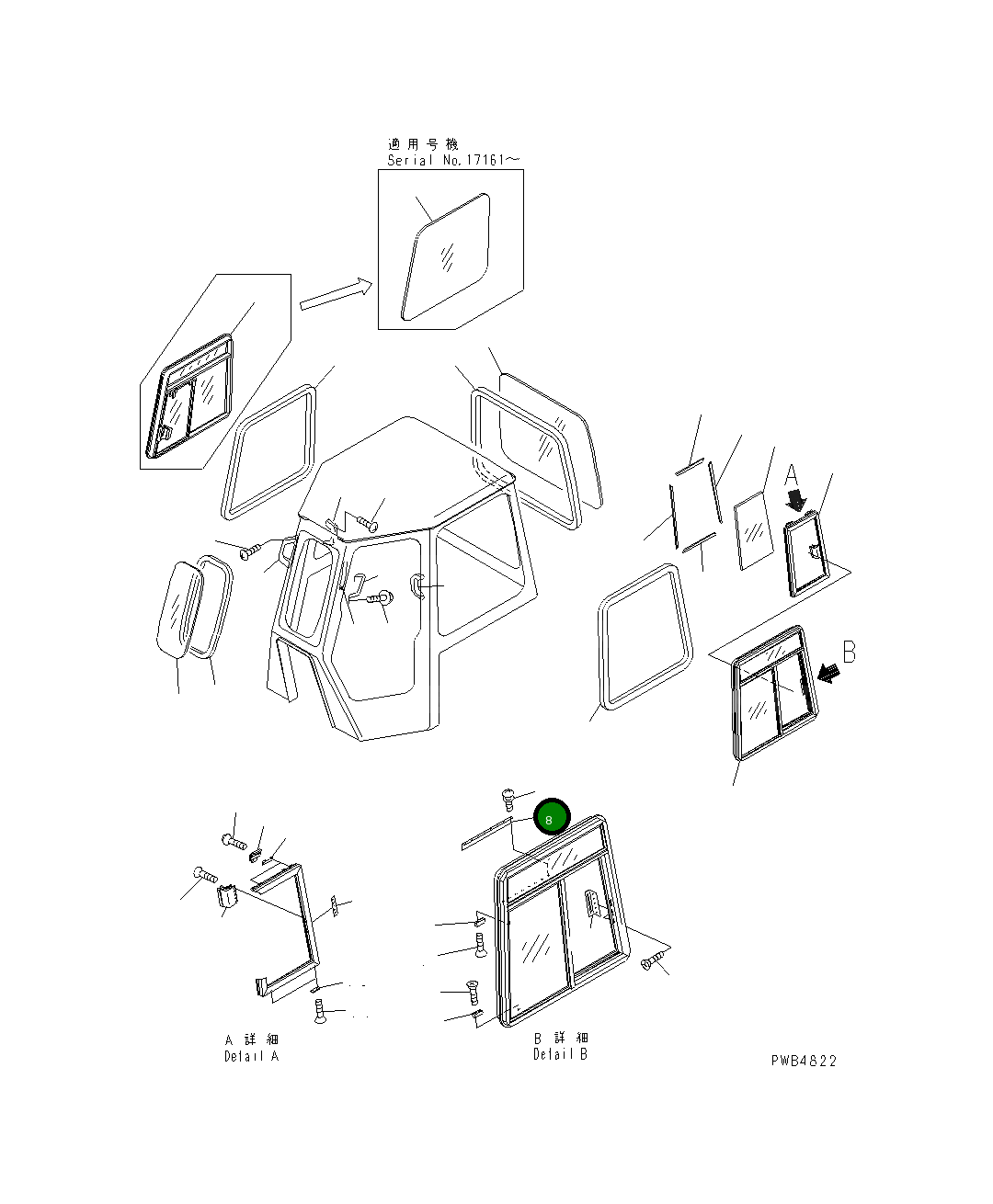 適用号機
Serial No.17161～

A

B

8

A 詳細
Detail A

B 詳細
Detail B

PWB4822