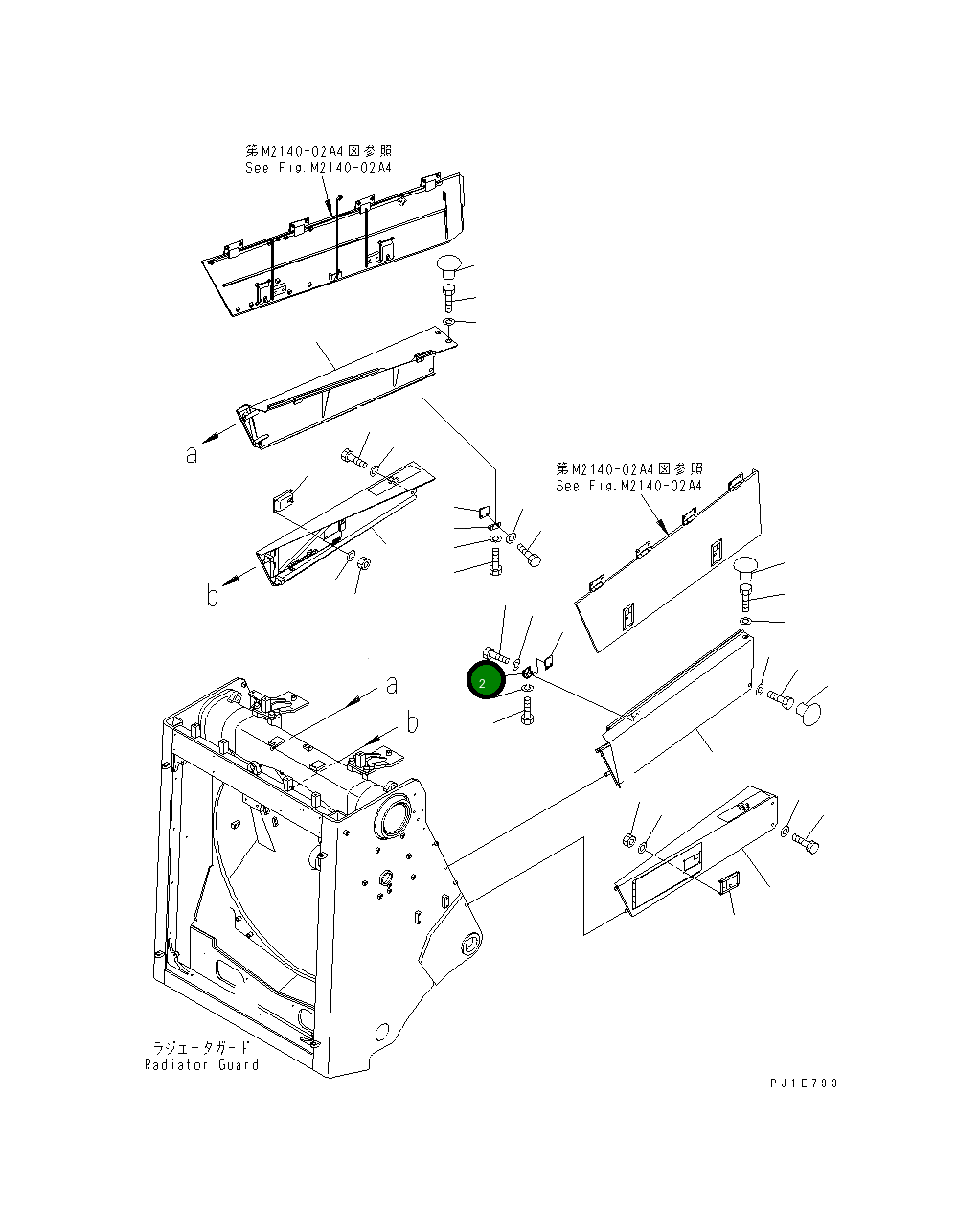 第M2140-02A4図参照
See Fig.M2140-02A4

a

b

第M2140-02A4図参照
See Fig.M2140-02A4

2

a

b

ラジエータガード
Radiator Guard

PJ1E793