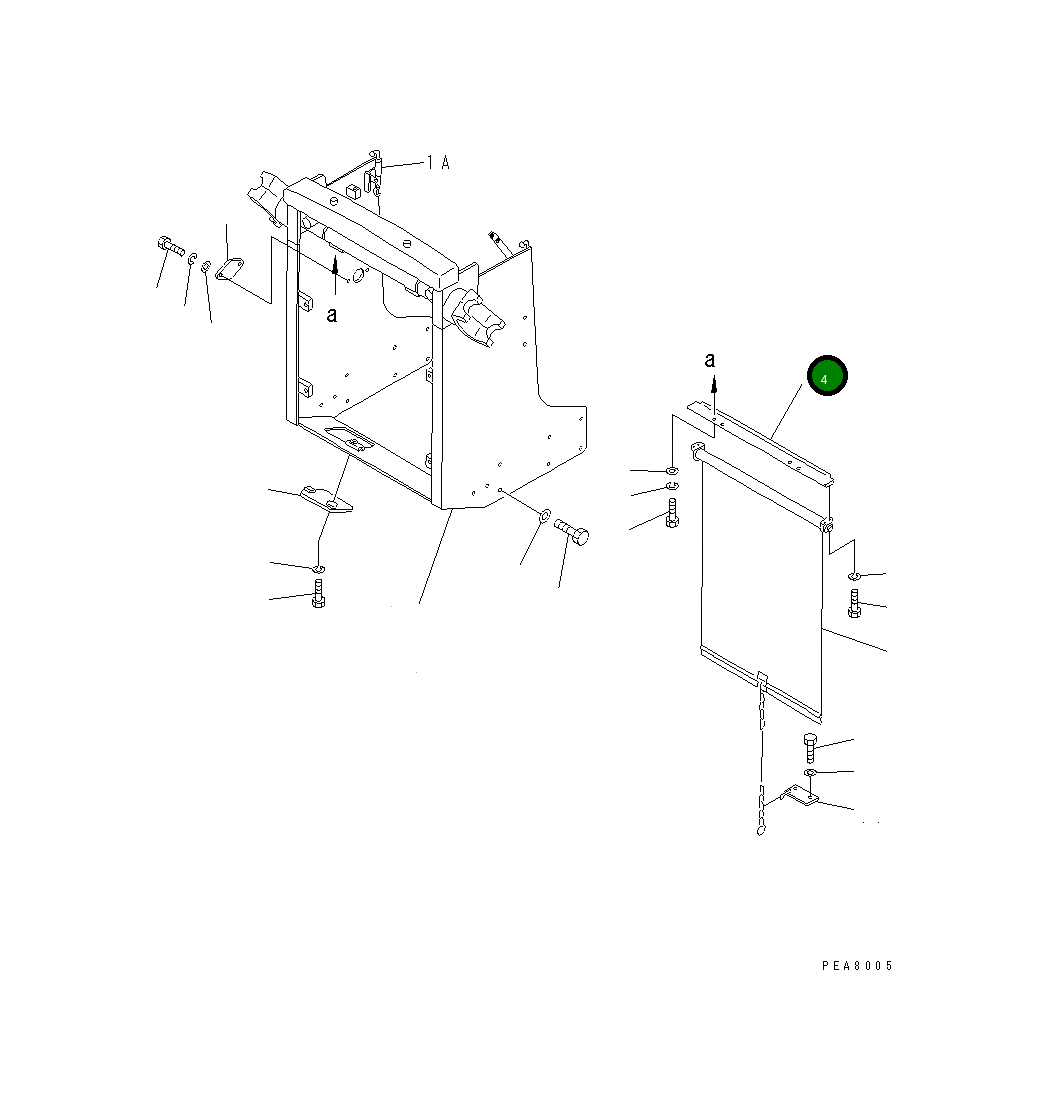 1 A

a

a

4

PEA8005