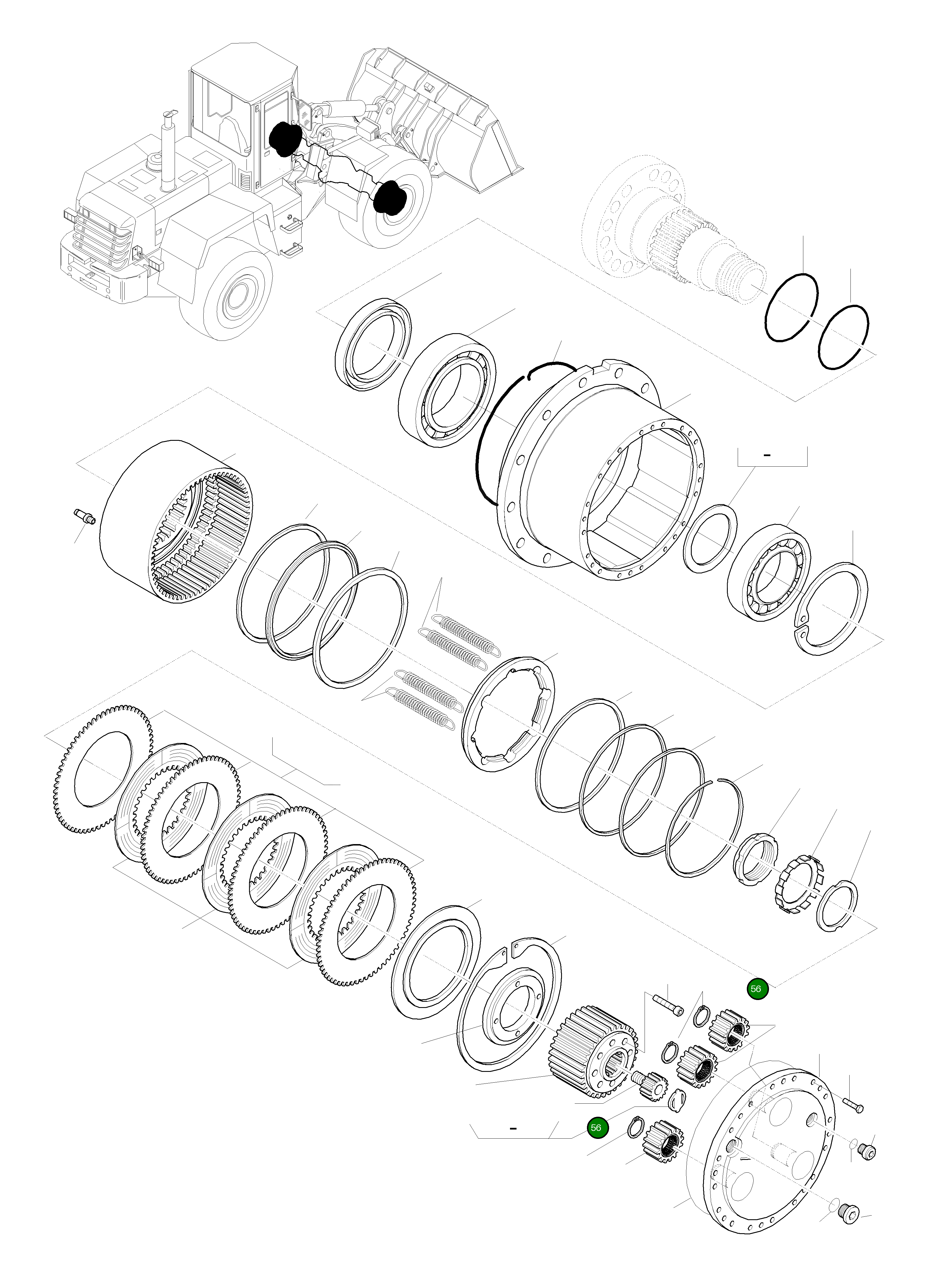 -

56

-

56