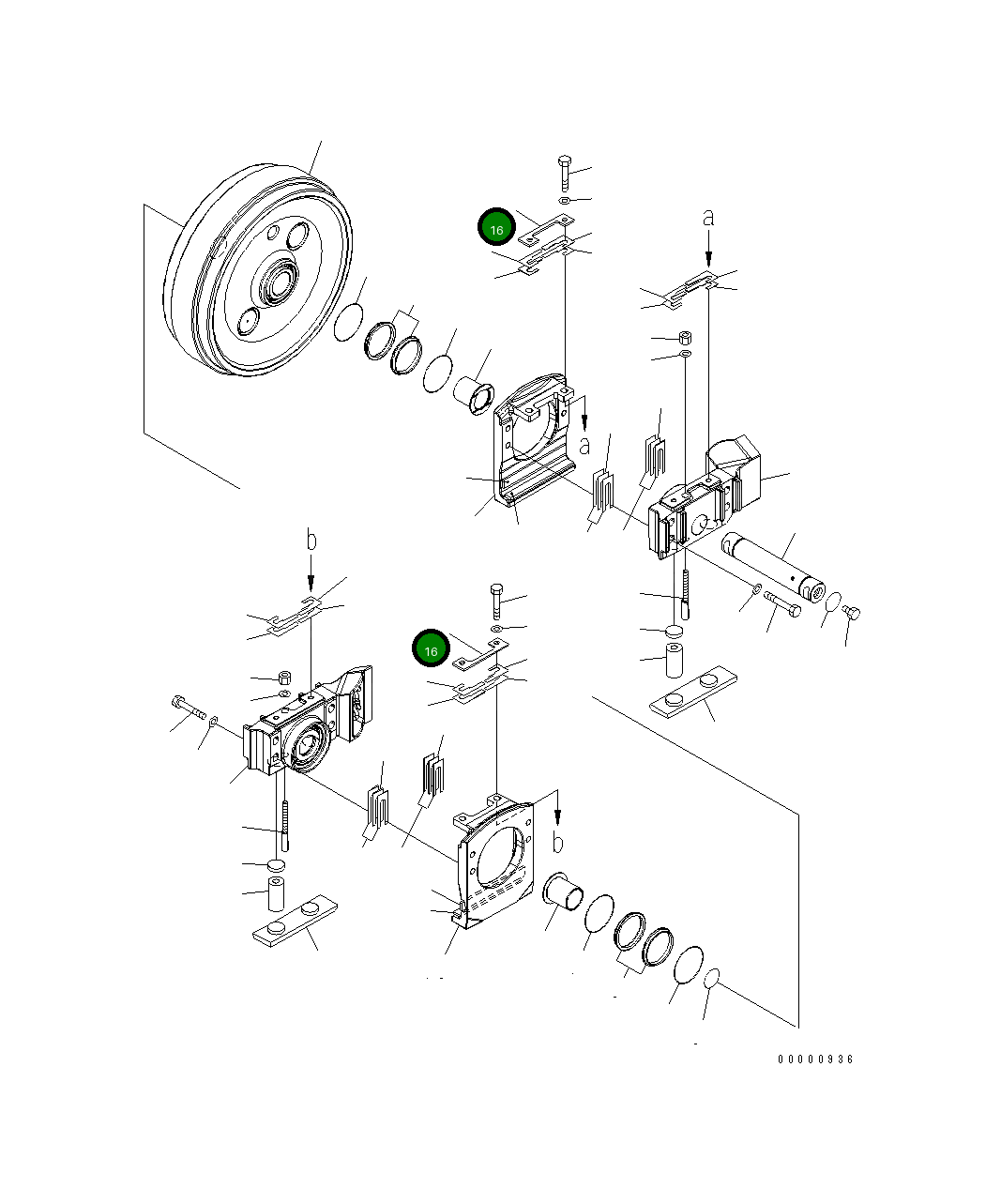 16
a
a
b
16
b
00000936