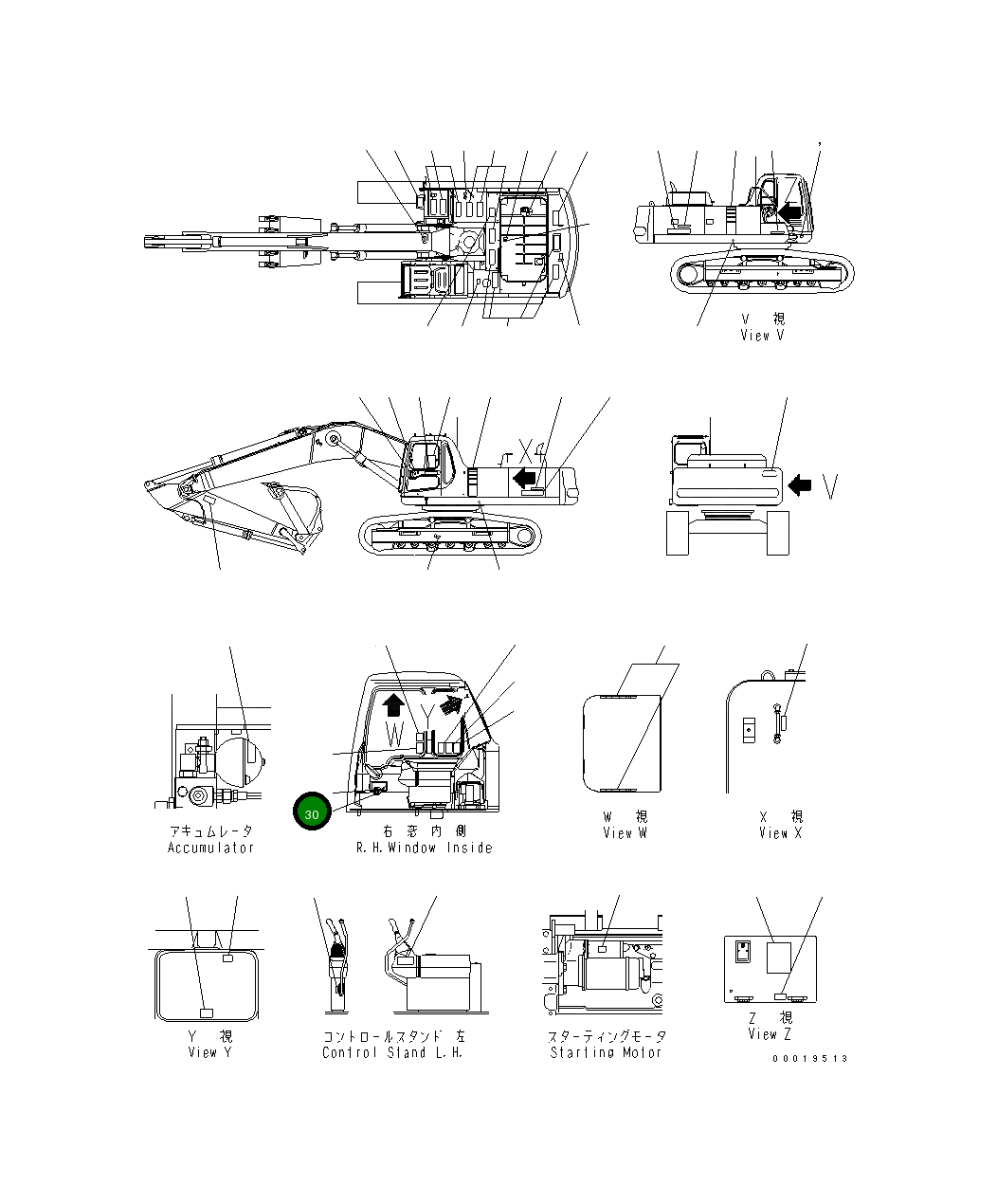 V 視
View V

X

V

W Y

30

アキュムレータ
Accumulator

右 窓 内 側
R.H.Window Inside

W 視
View W

X 視
View X

Y 視
View Y

コントロールスタンド 左
Control Stand L.H.

スターティングモータ
Starting Motor

Z 視
View Z

00019513