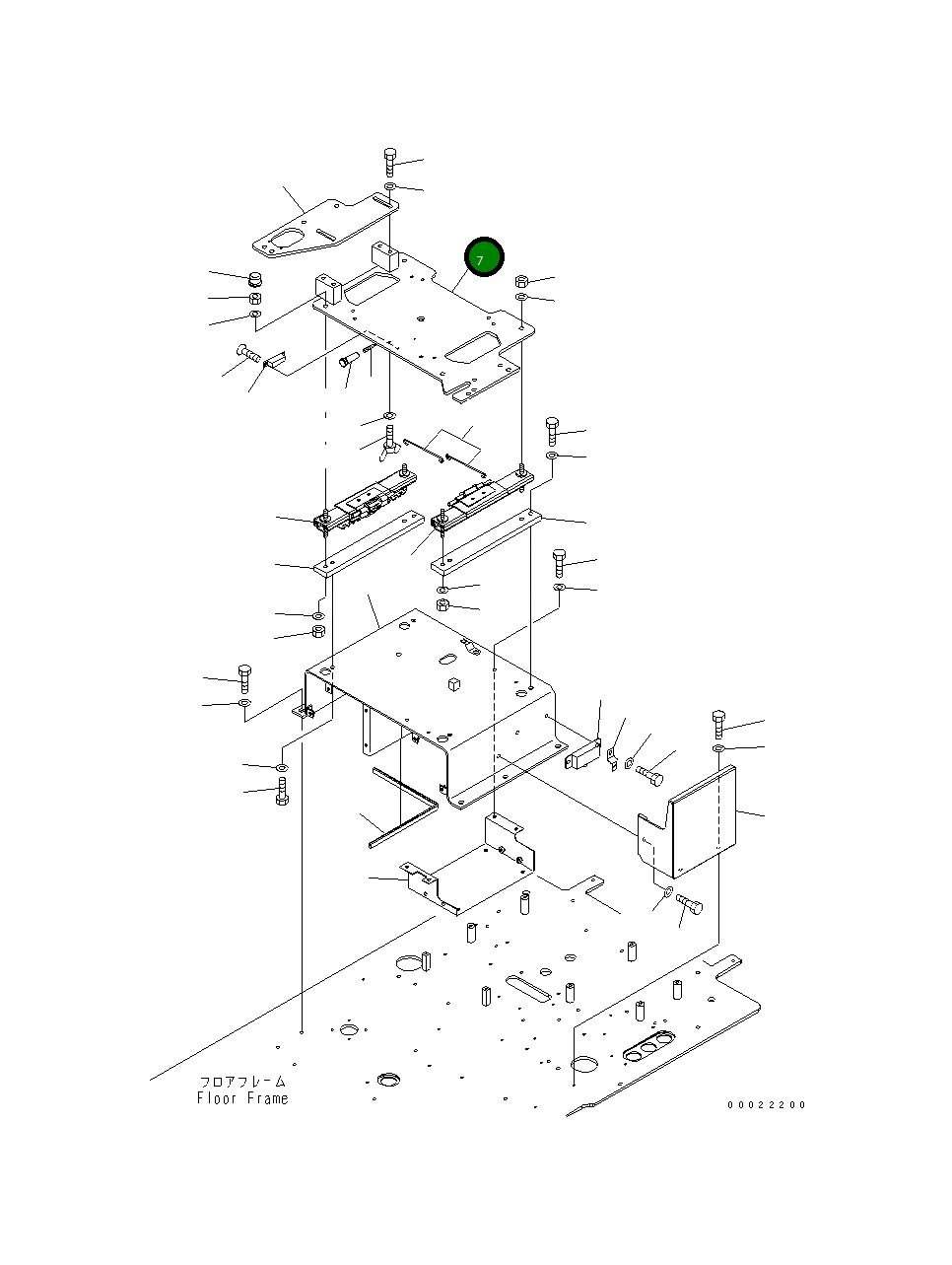 7

フロアフレーム
Floor Frame

00022200