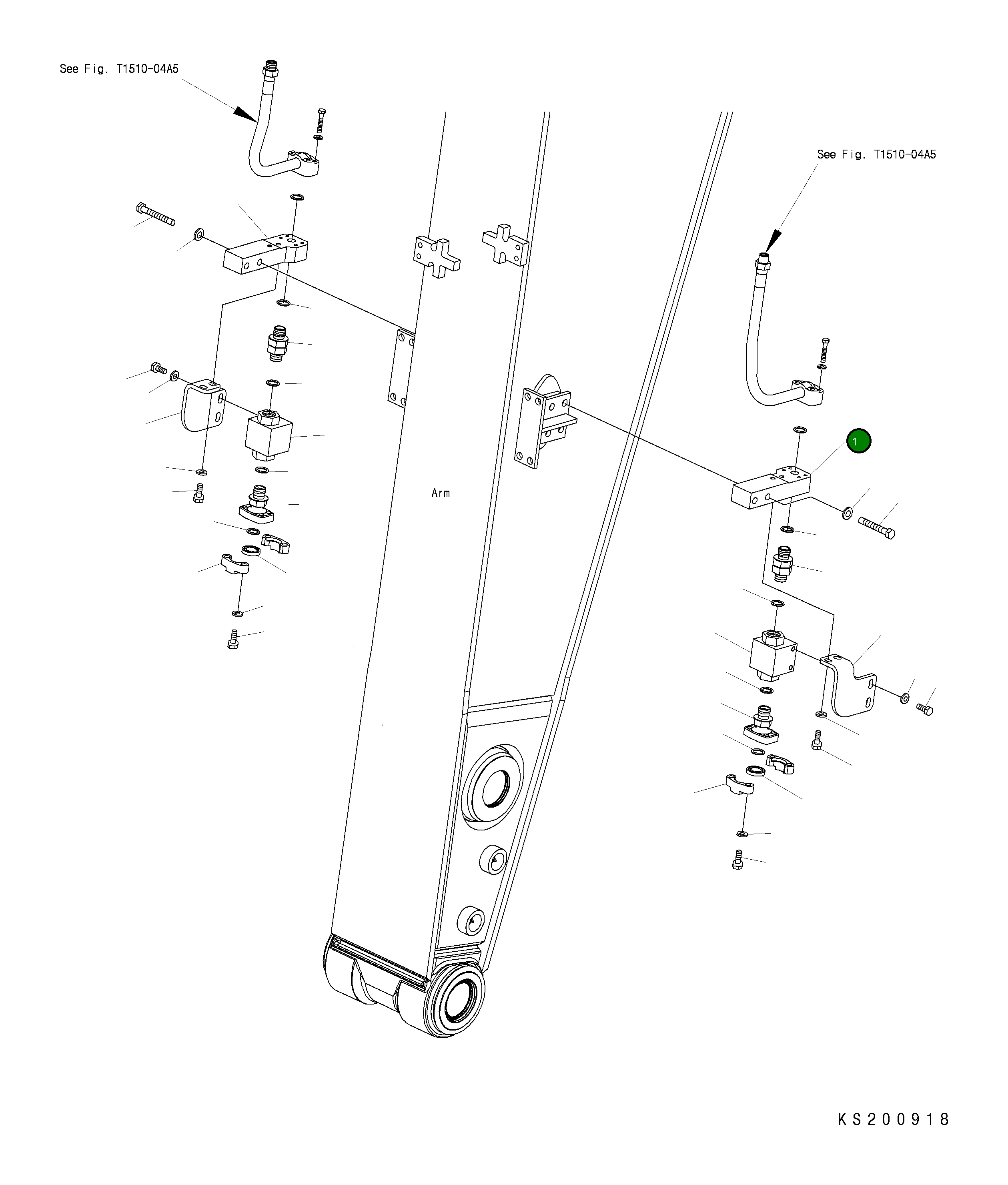 See Fig. T1510-04A5

See Fig. T1510-04A5

1

Arm

KS200918