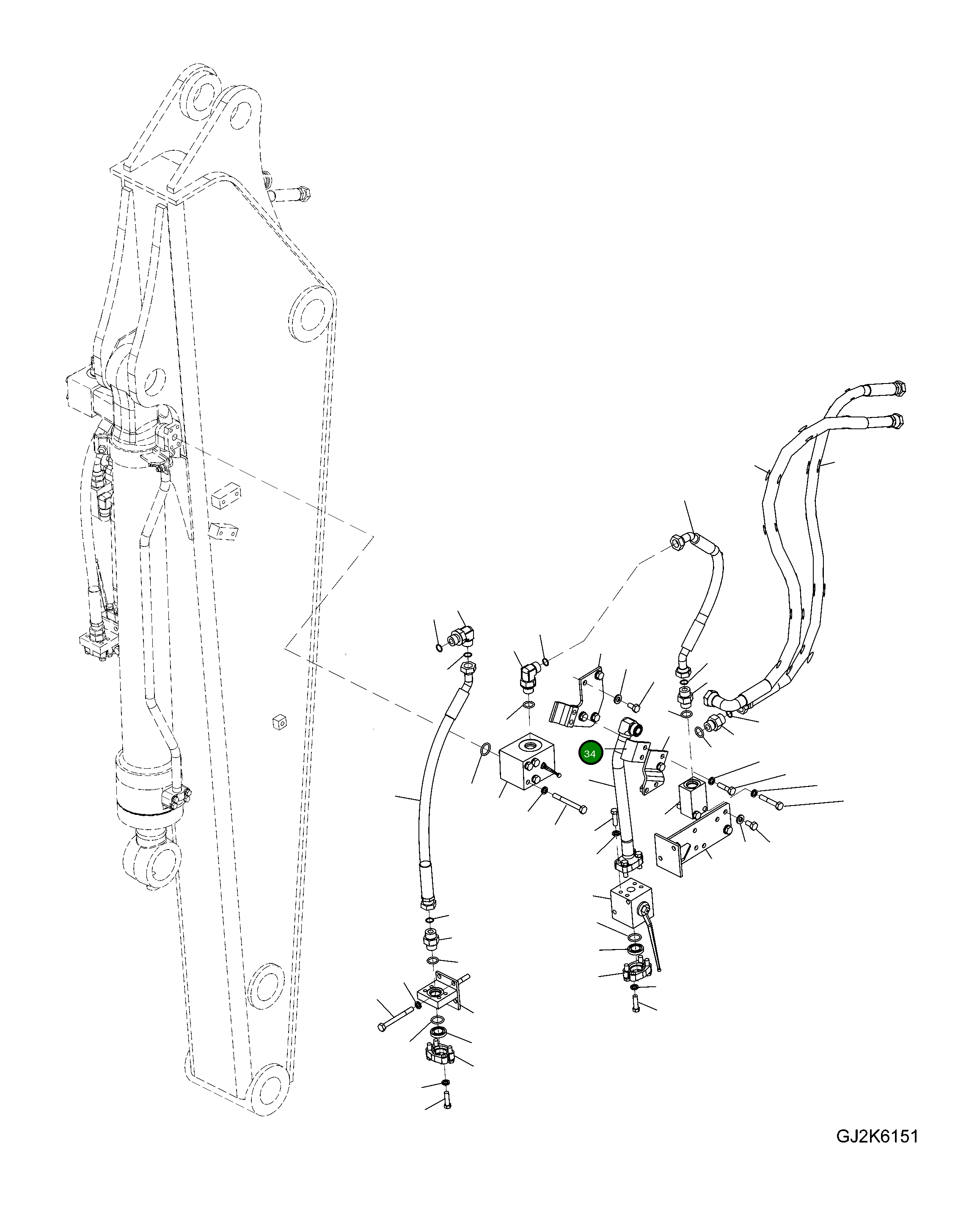 34

GJ2K6151