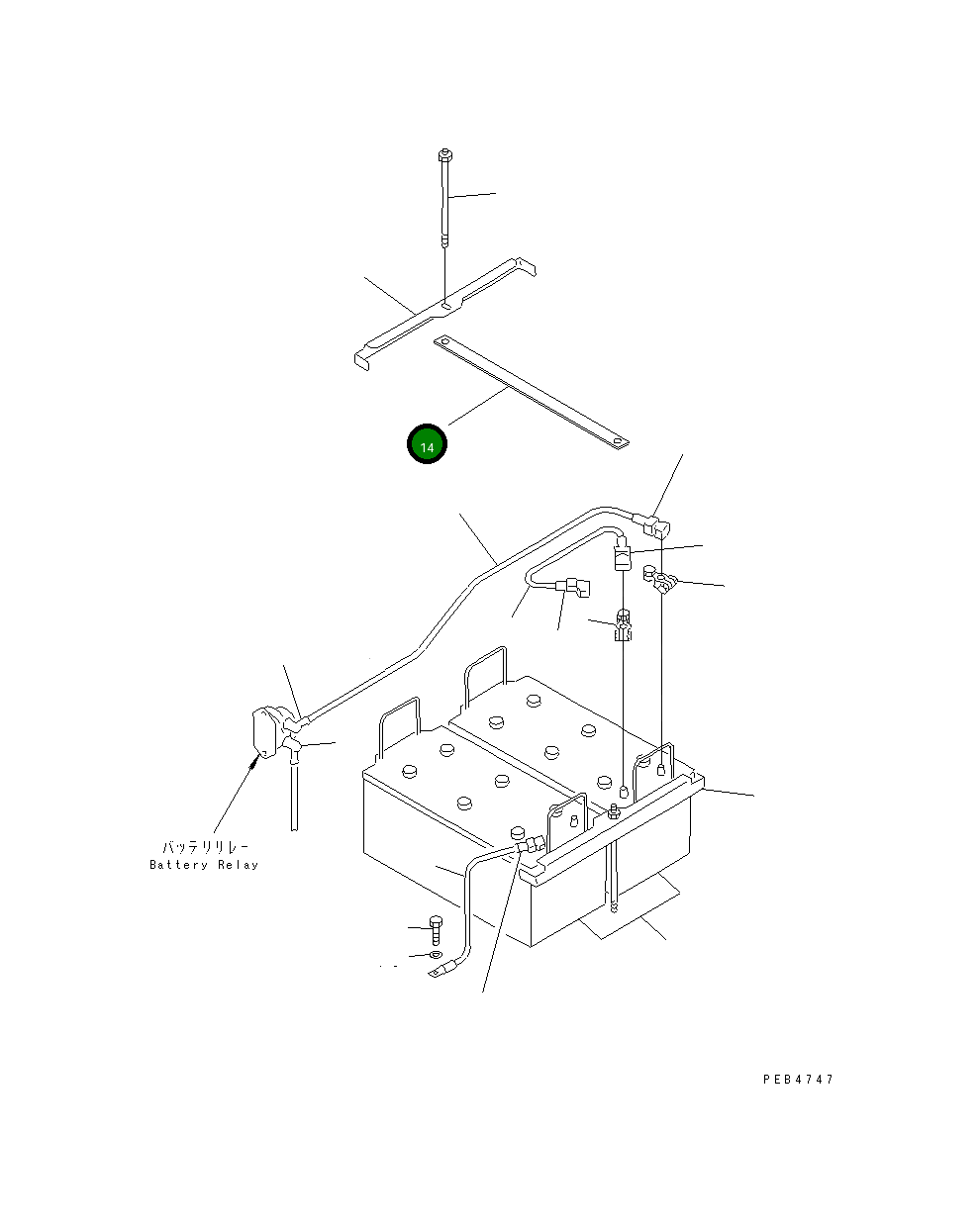 14

バッテリリレー
Battery Relay

PEB4747