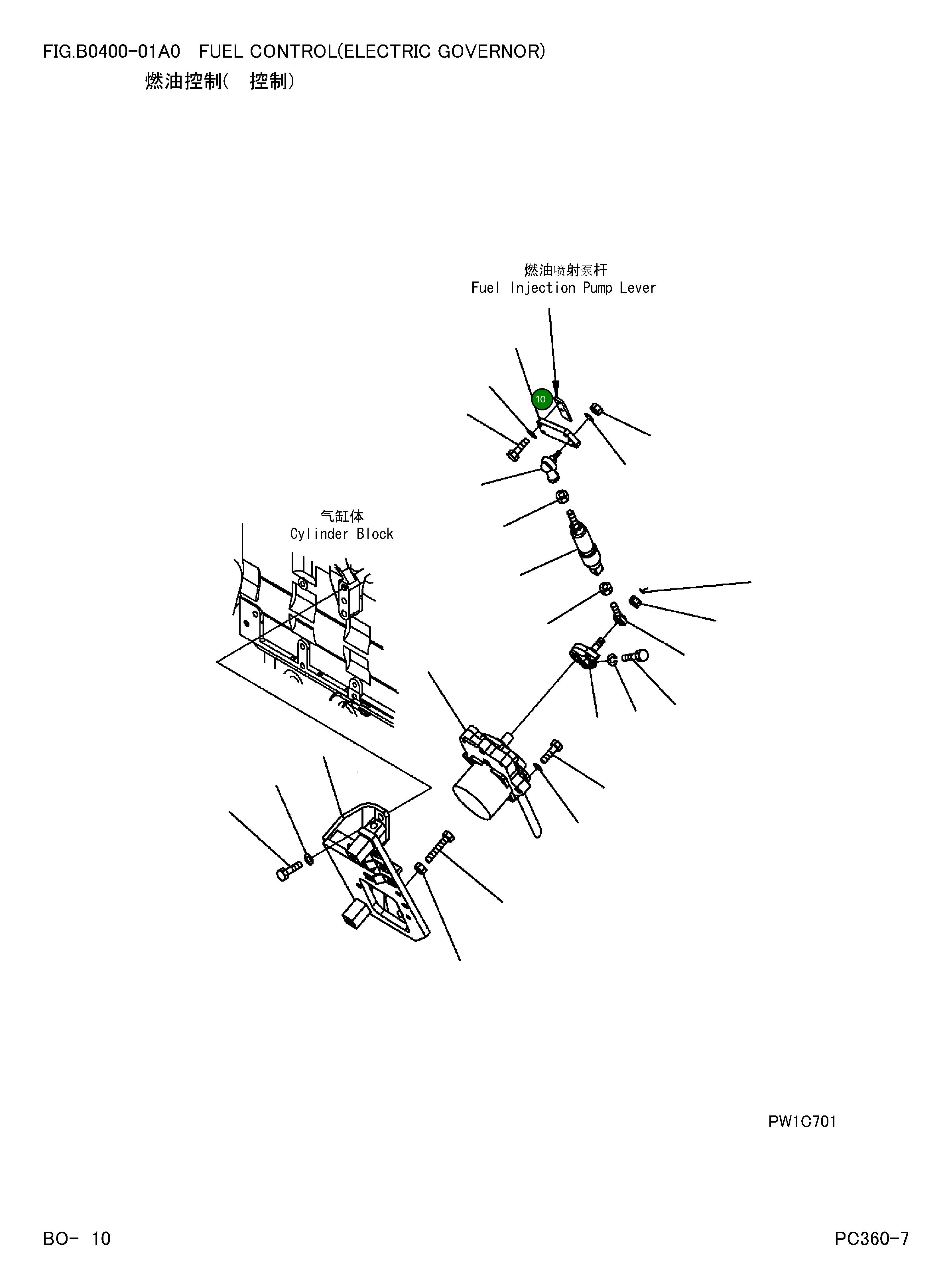 FIG.B0400-01A0 FUEL CONTROL(ELECTRIC GOVERNOR)
燃油控制( 控制)

燃油喷射泵杆
Fuel Injection Pump Lever

10

气缸体
Cylinder Block

PW1C701

BO- 10

PC360-7