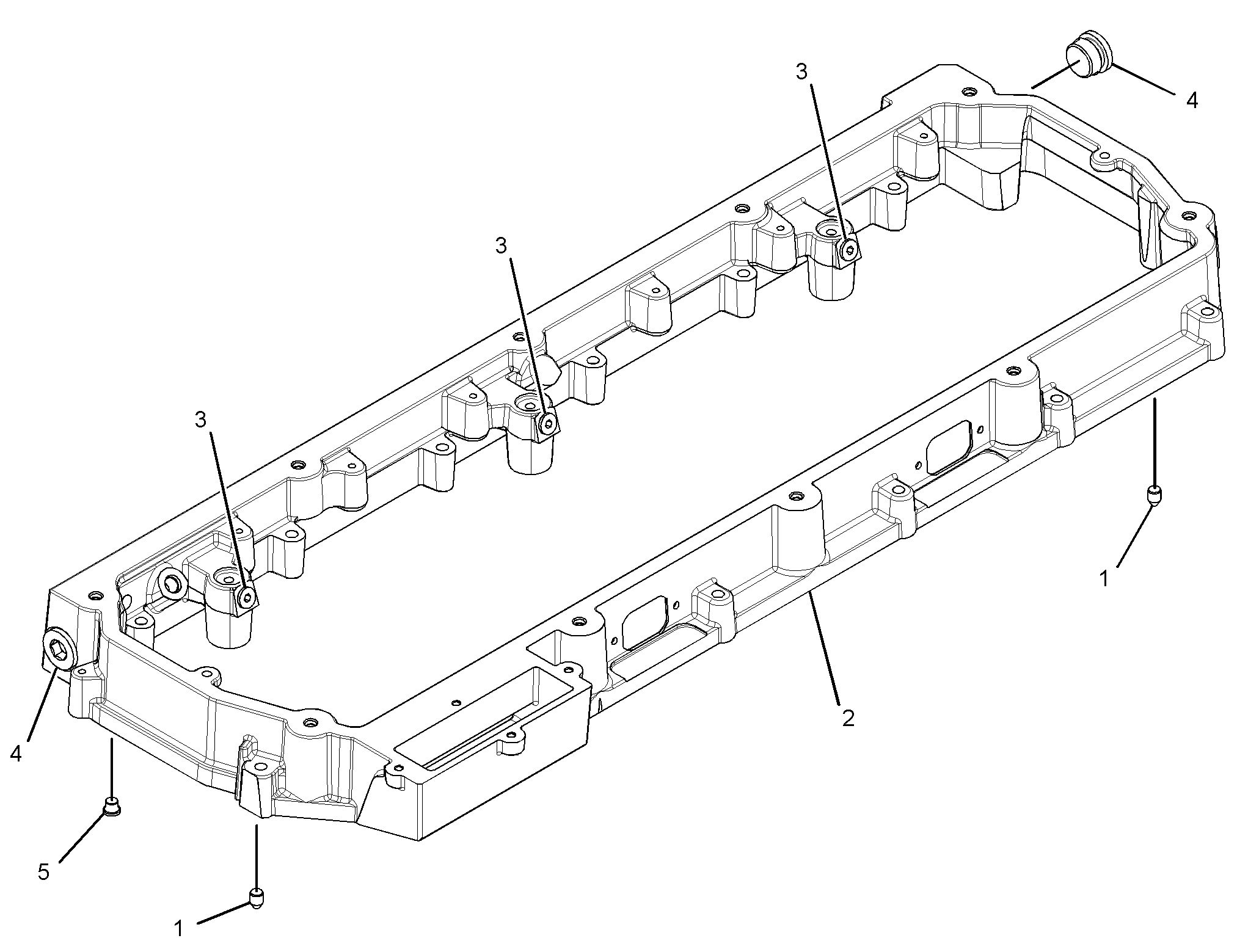 3
4
3
3
1
2
4
5
1