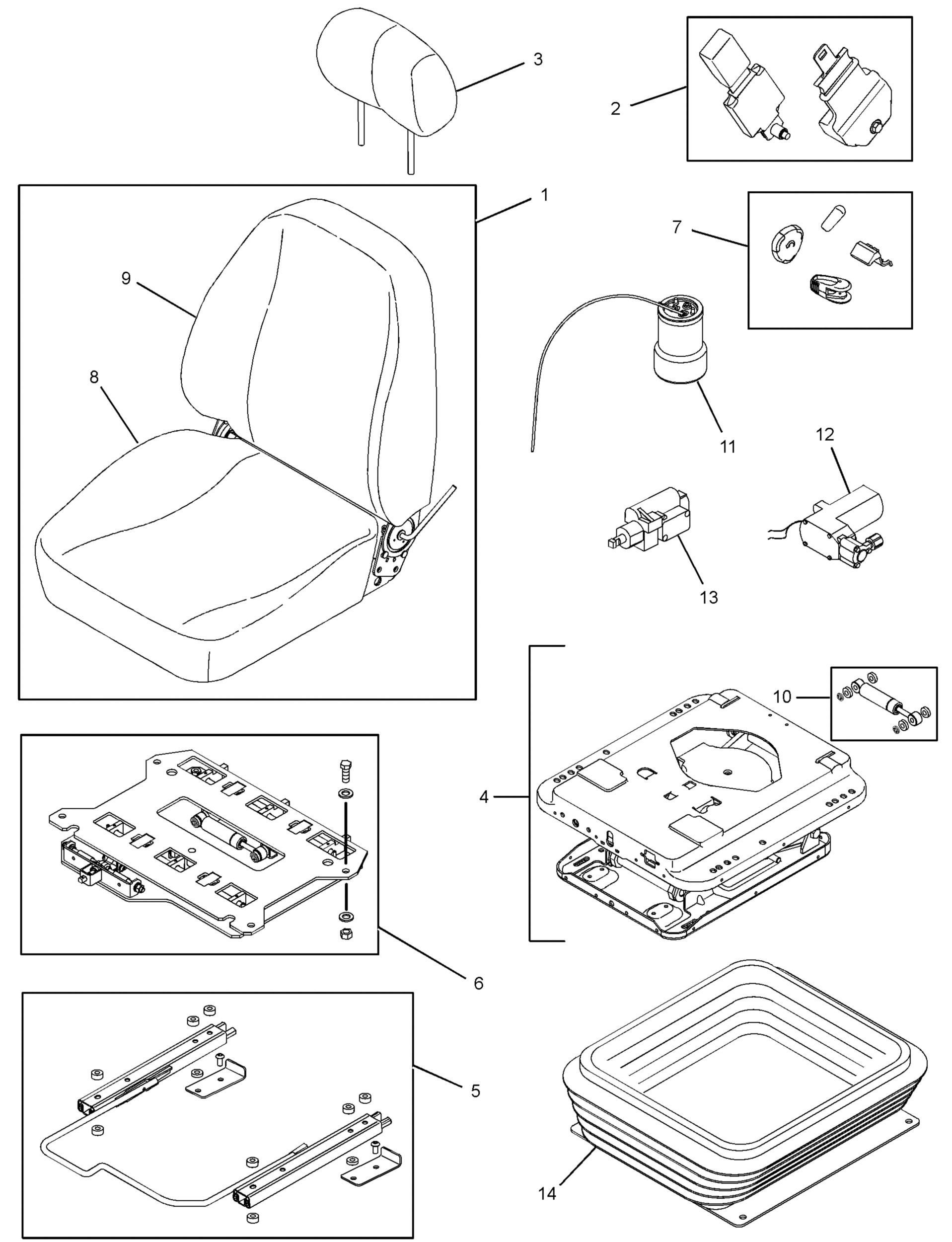 3
2
1
7
9
8
11
12
13
10
4
6
5
14