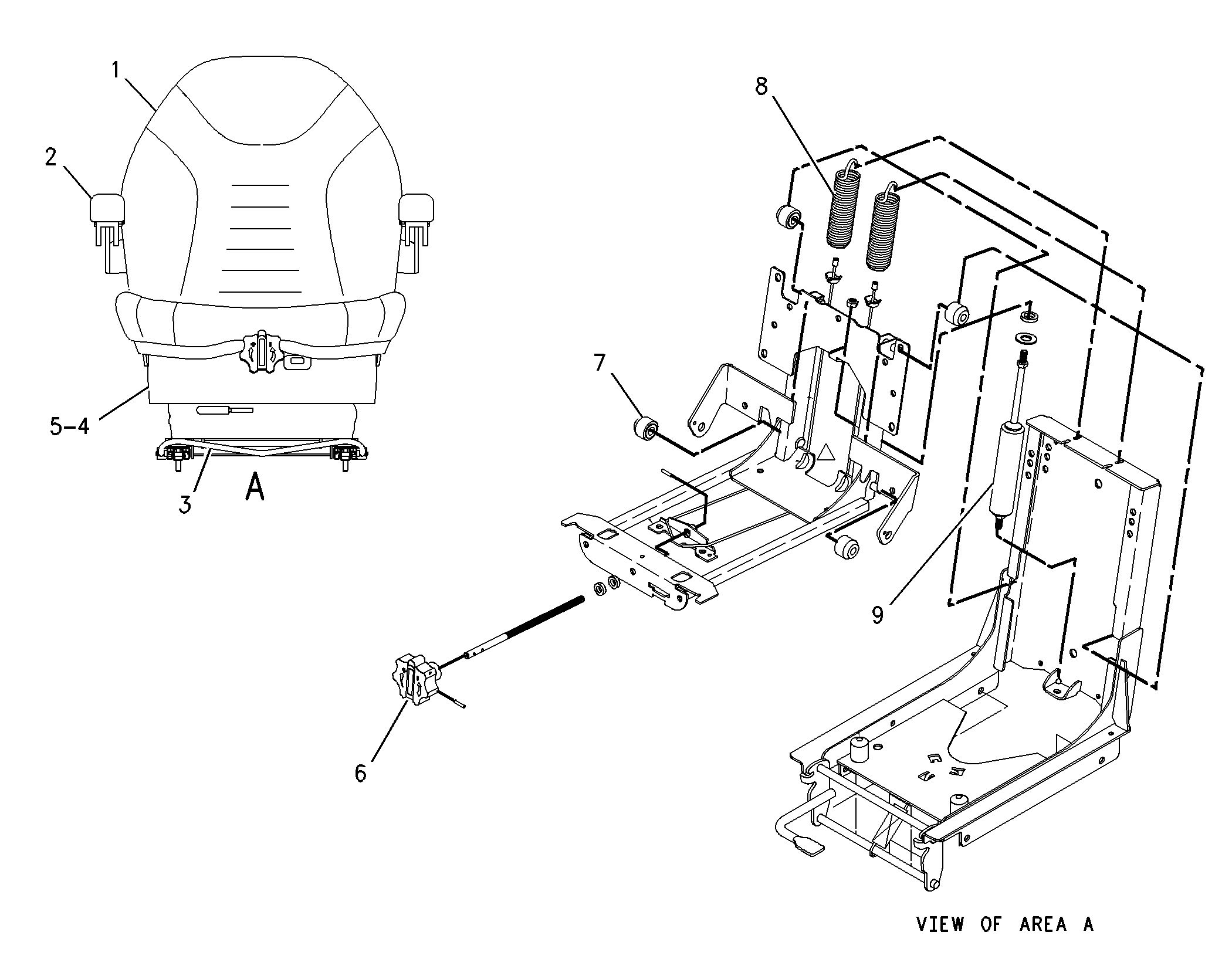 1
2
5-4
3
A
8
7
9
6
VIEW OF AREA A