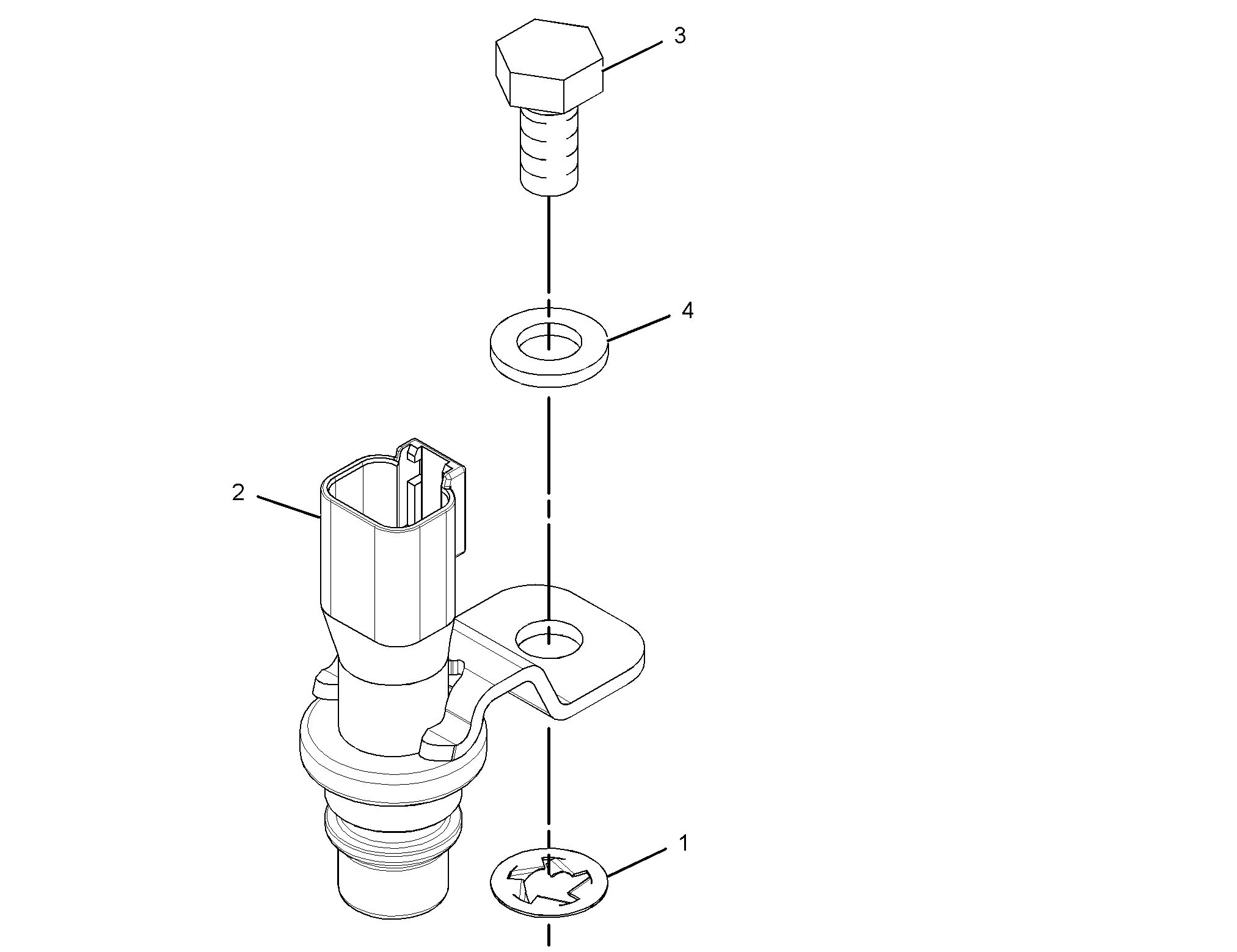 3

4

2

1