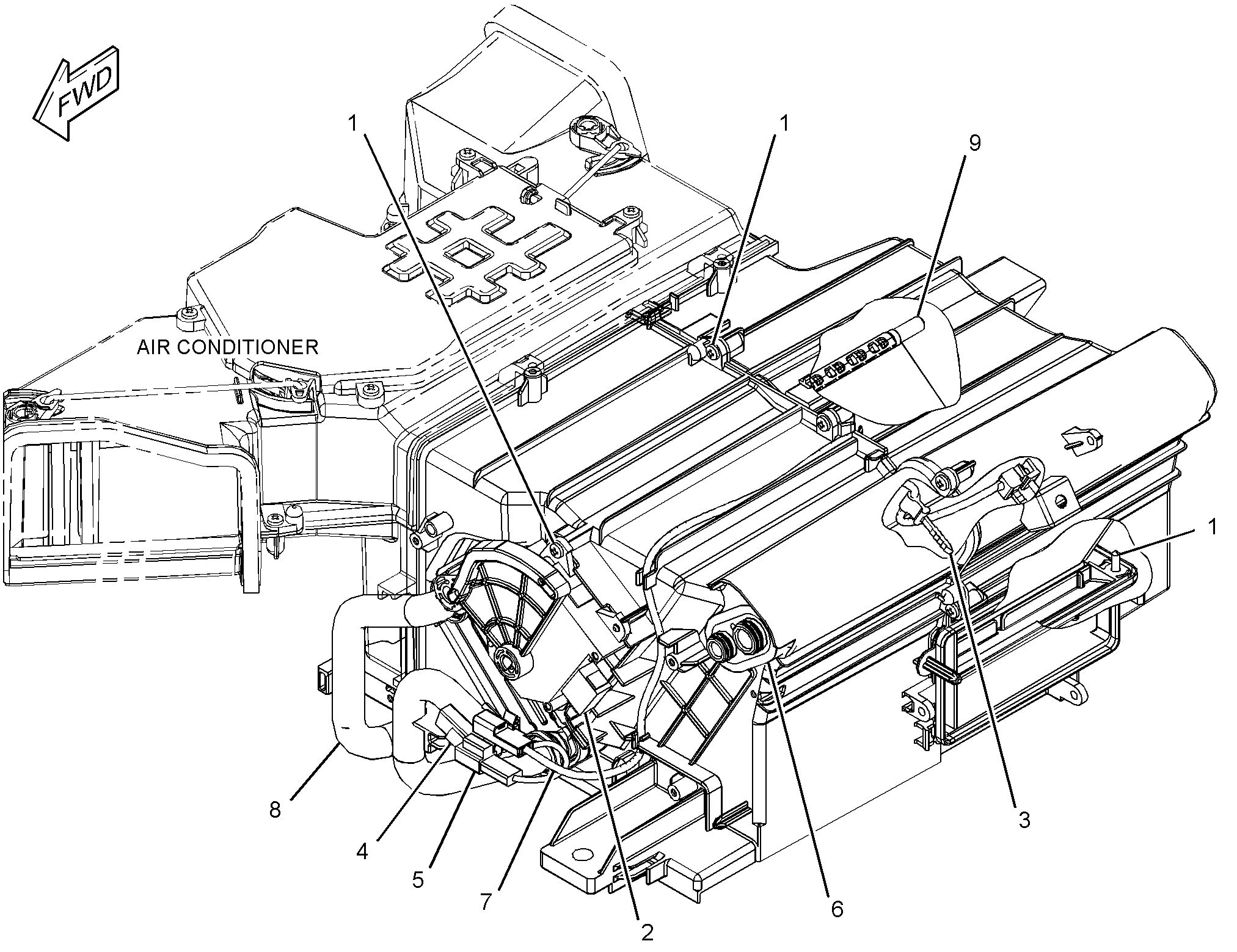 FWD

1

1

9

AIR CONDITIONER

1

8

4

5

7

2

6

3