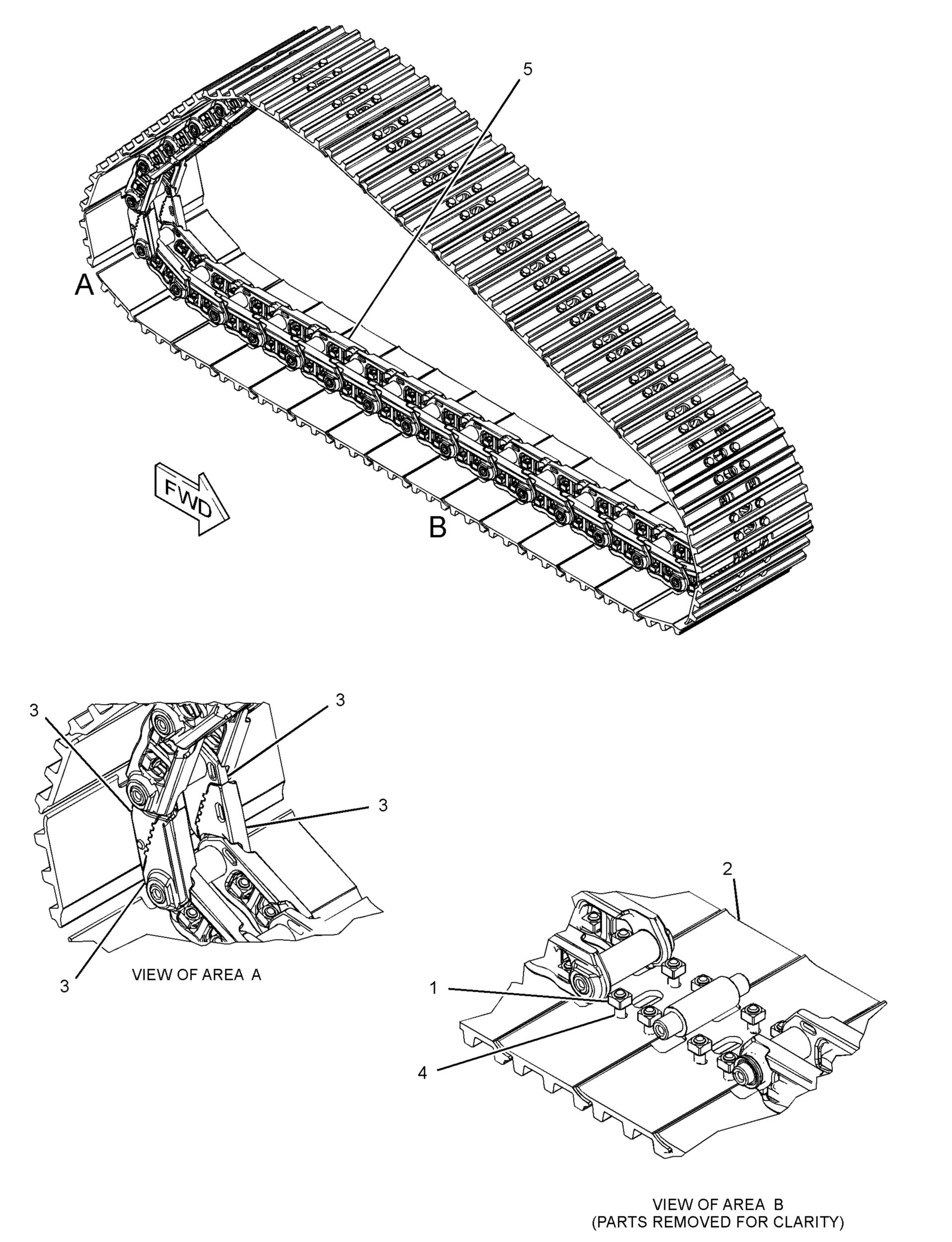 5

A

FWD

B

3

3

3

3

VIEW OF AREA A

2

1

4

VIEW OF AREA B
(PARTS REMOVED FOR CLARITY)