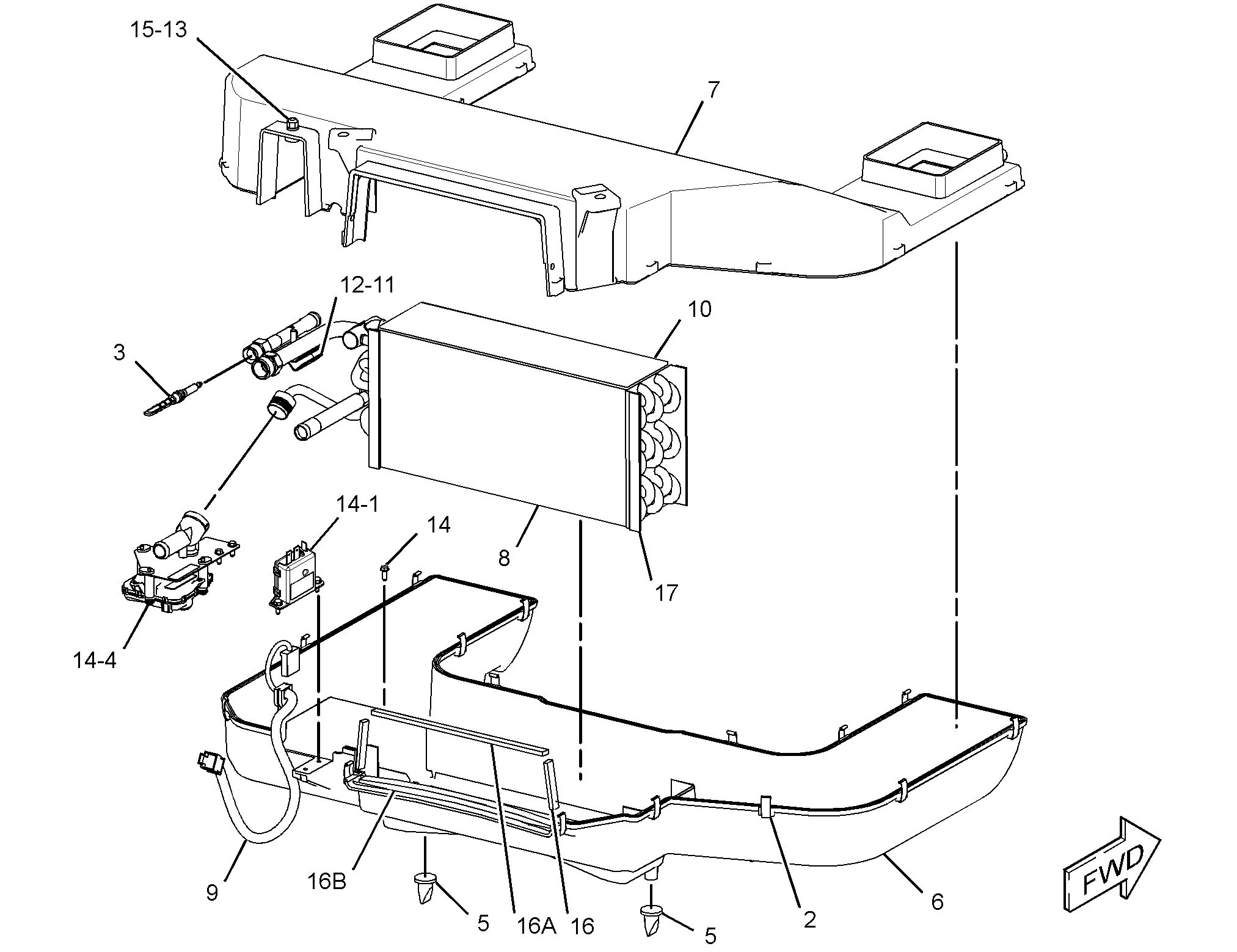 15-13
7
12-11
10
3
14-1
14
8
17
14-4
9
16B
5
16A
16
5
2
6
FWD