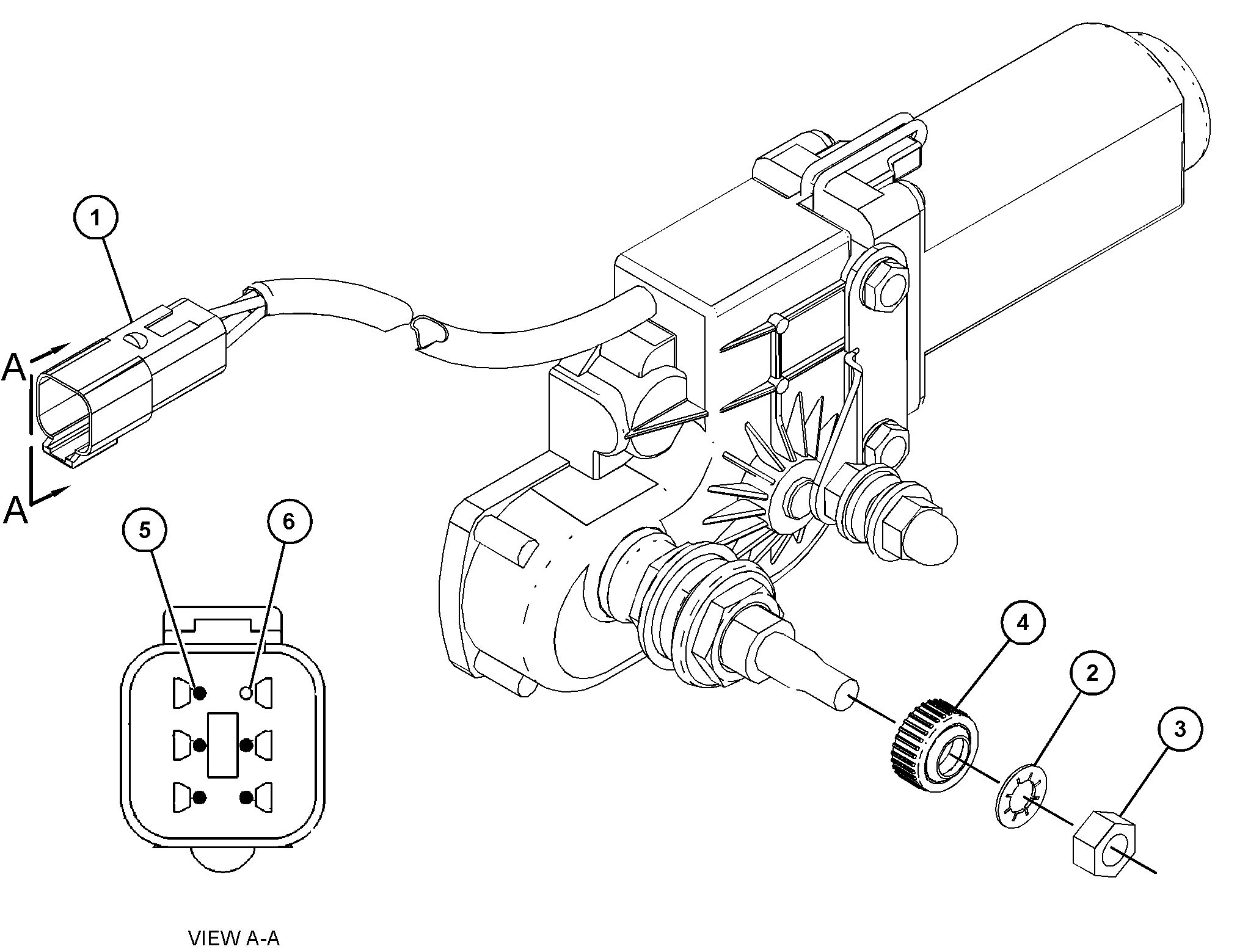 1

A

A

5

6

4

2

3

VIEW A-A